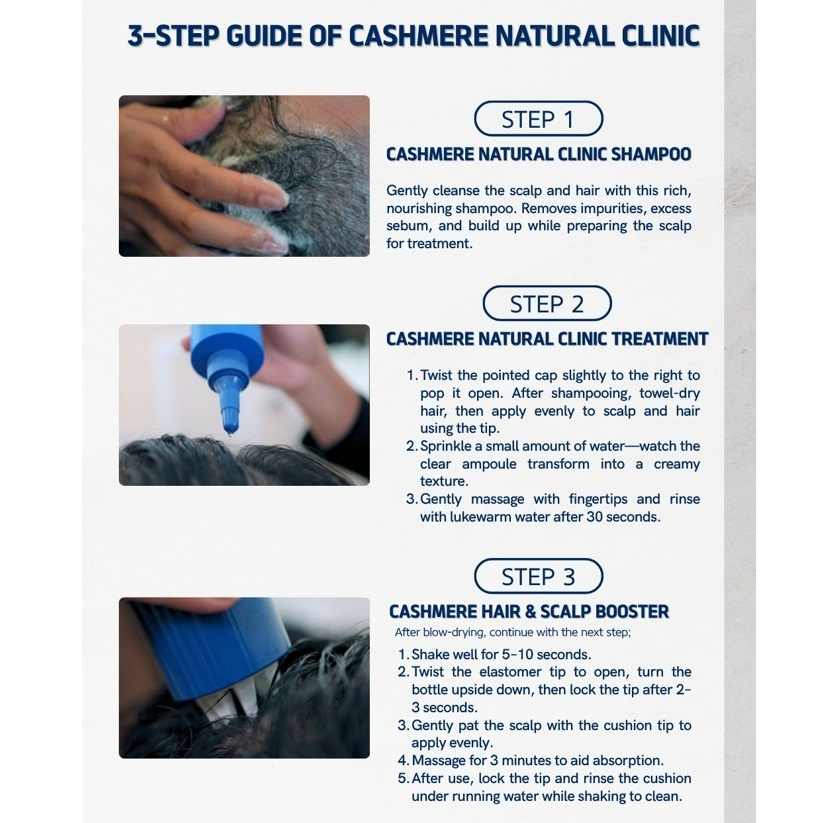 3-STEP GUIDE OF CASHMERE NATURAL CLINIC

STEP 1

CASHMERE NATURAL CLINIC SHAMPOO

Gently cleanse the scalp and hair with this rich, nourishing shampoo. Removes impurities, excess sebum, and build up while preparing the scalp for treatment.

STEP 2

CASHMERE NATURAL CLINIC TREATMENT

1. Twist the pointed cap slightly to the right to pop it open. After shampooing, towel-dry hair, then apply evenly to scalp and hair using the tip.
2. Sprinkle a small amount of water—watch the clear ampoule transform into a creamy texture.
3. Gently massage with fingertips and rinse with lukewarm water after 30 seconds.

STEP 3

CASHMERE HAIR & SCALP BOOSTER

After blow-drying, continue with the next step;

1. Shake well for 5-10 seconds.
2. Twist the elastomer tip to open, turn the bottle upside down, then lock the tip after 2-3 seconds.
3. Gently pat the scalp with the cushion tip to apply evenly.
4. Massage for 3 minutes to aid absorption.
5. After use, lock the tip and rinse the cushion under running water while shaking to clean.