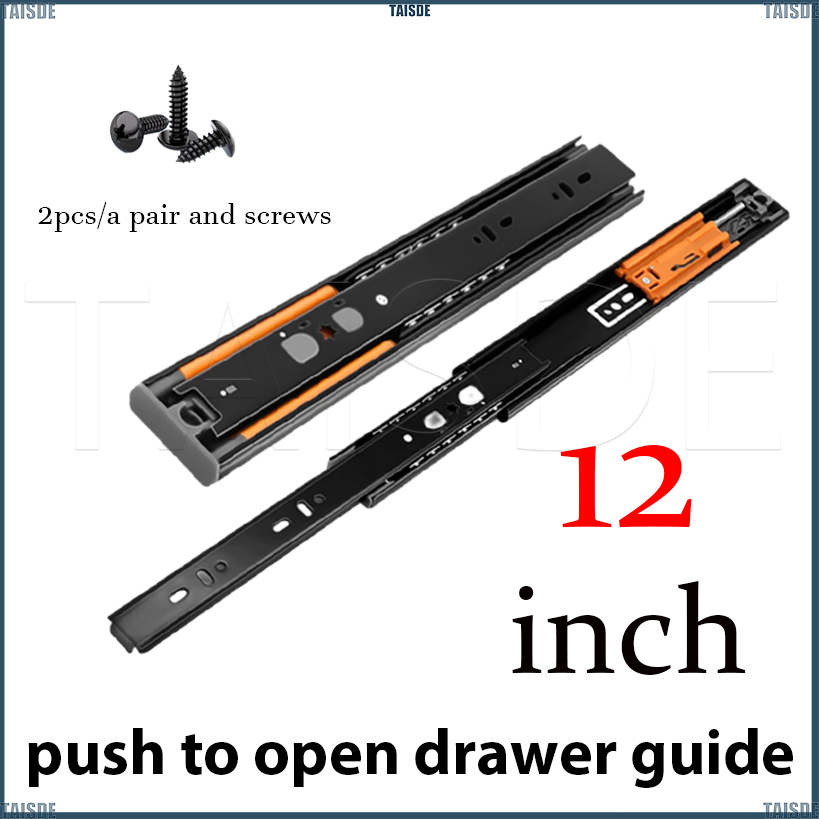 TAISDE TAISDE TAISDE

2pcs/a pair and screws

TAISDE

12

inch

push to open drawer guide

TAISDE TAISDE