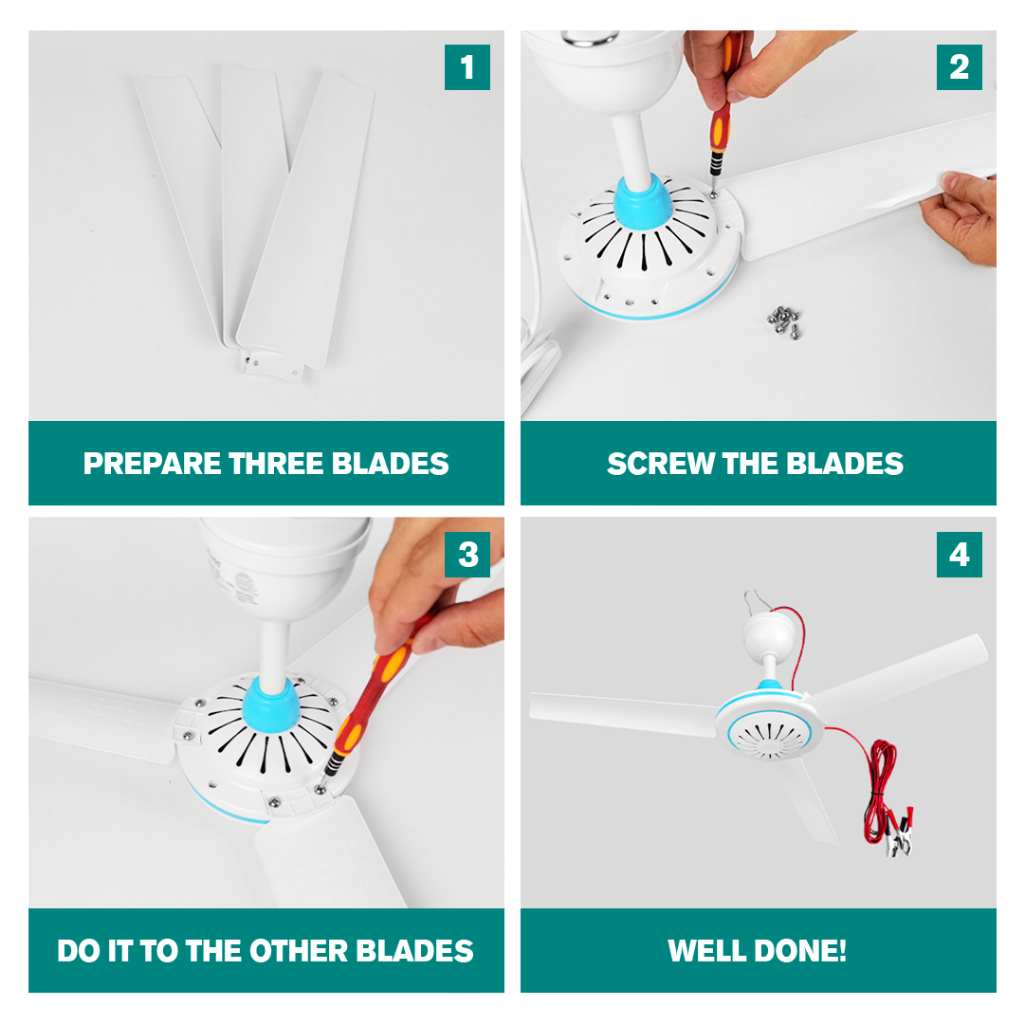 1

PREPARE THREE BLADES

2

SCREW THE BLADES

3

DO IT TO THE OTHER BLADES

4

WELL DONE!