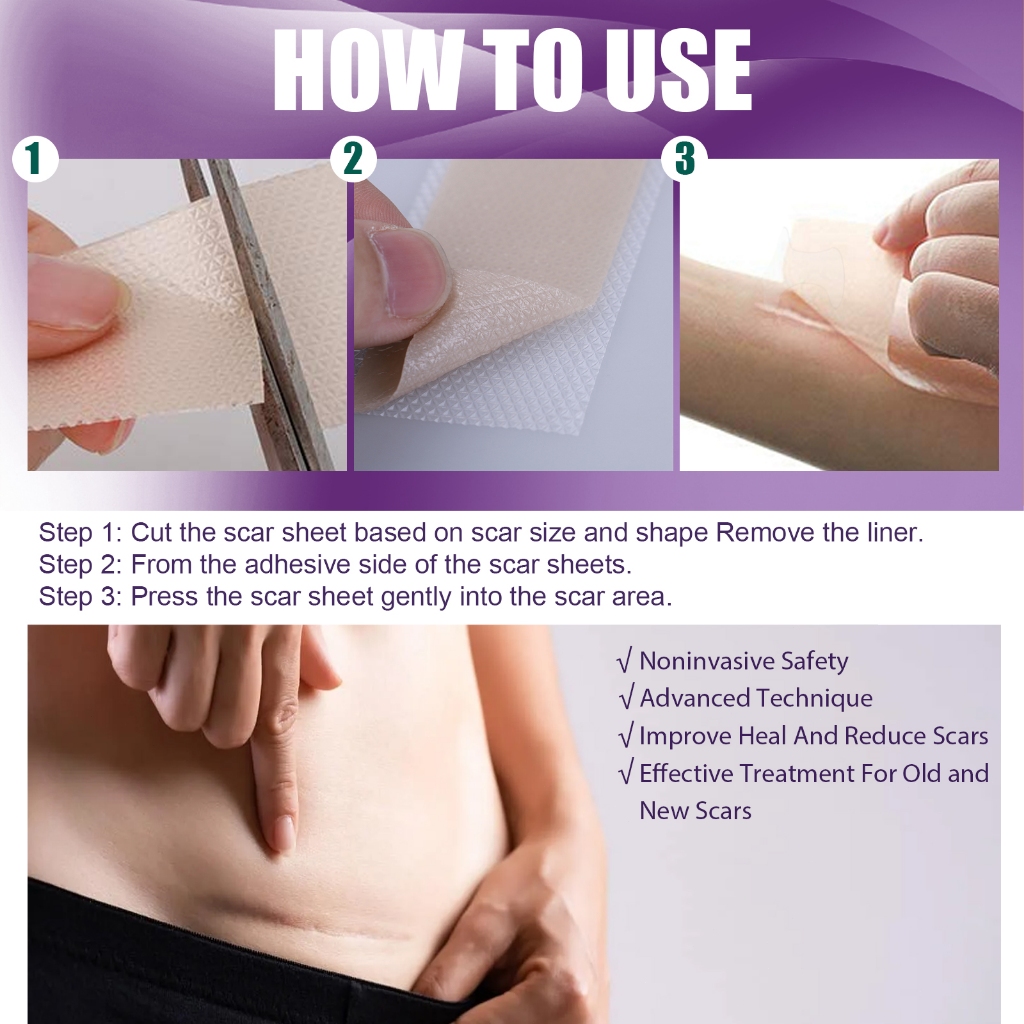 HOW TO USE

1

2

3

Step 1: Cut the scar sheet based on scar size and shape Remove the liner.
Step 2: From the adhesive side of the scar sheets.
Step 3: Press the scar sheet gently into the scar area.

√ Noninvasive Safety
√ Advanced Technique
√ Improve Heal And Reduce Scars
√ Effective Treatment For Old and New Scars