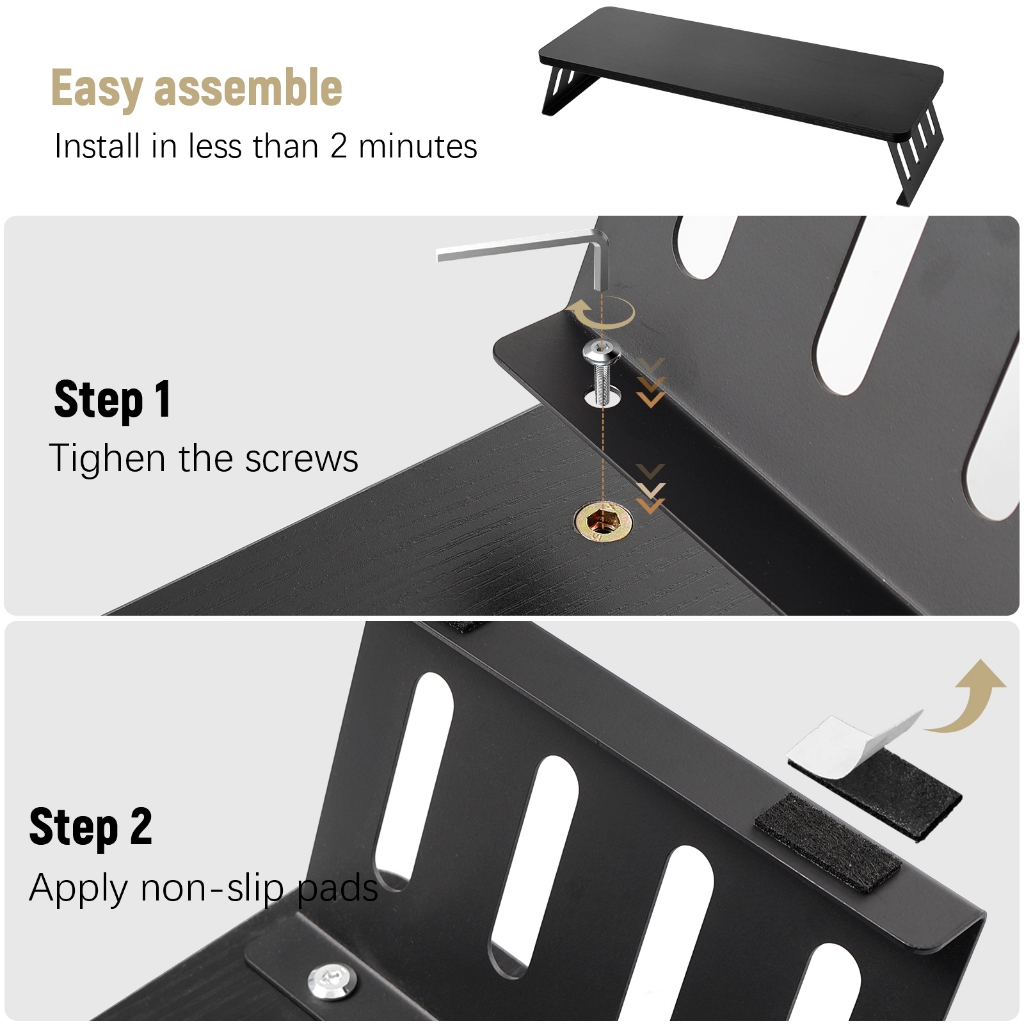 Easy assemble

Install in less than 2 minutes

Step 1

Tighen the screws

Step 2

Apply non-slip pads