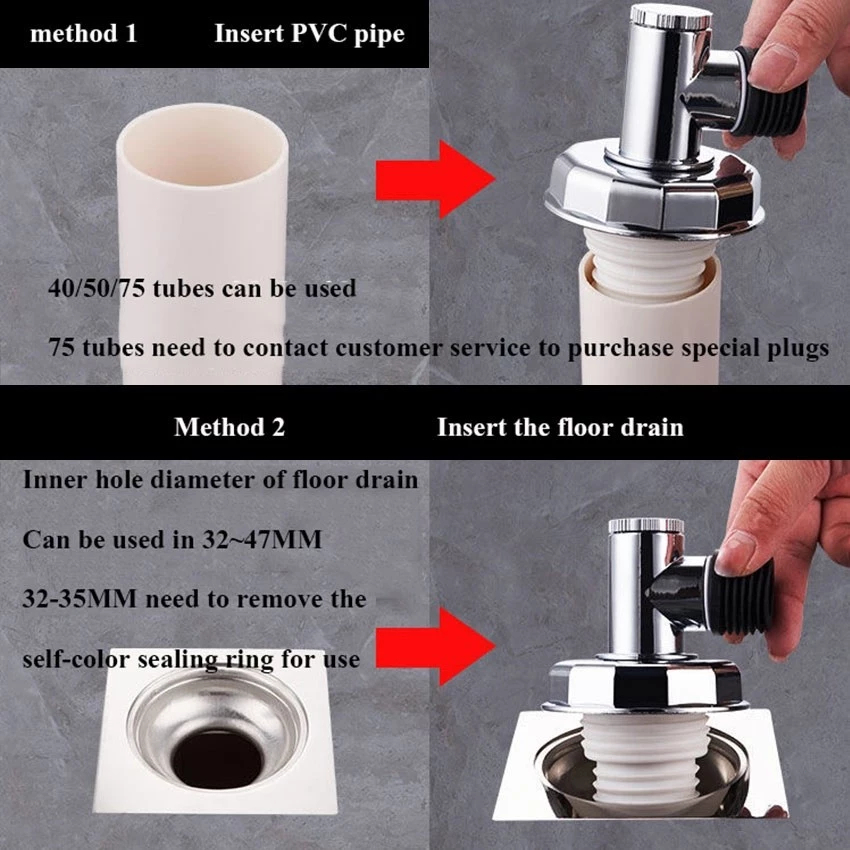 method 1 Insert PVC pipe

40/50/75 tubes can be used

75 tubes need to contact customer service to purchase special plugs

Method 2 Insert the floor drain

Inner hole diameter of floor drain

Can be used in 32~47MM

32-35MM need to remove the

self-color sealing ring for use