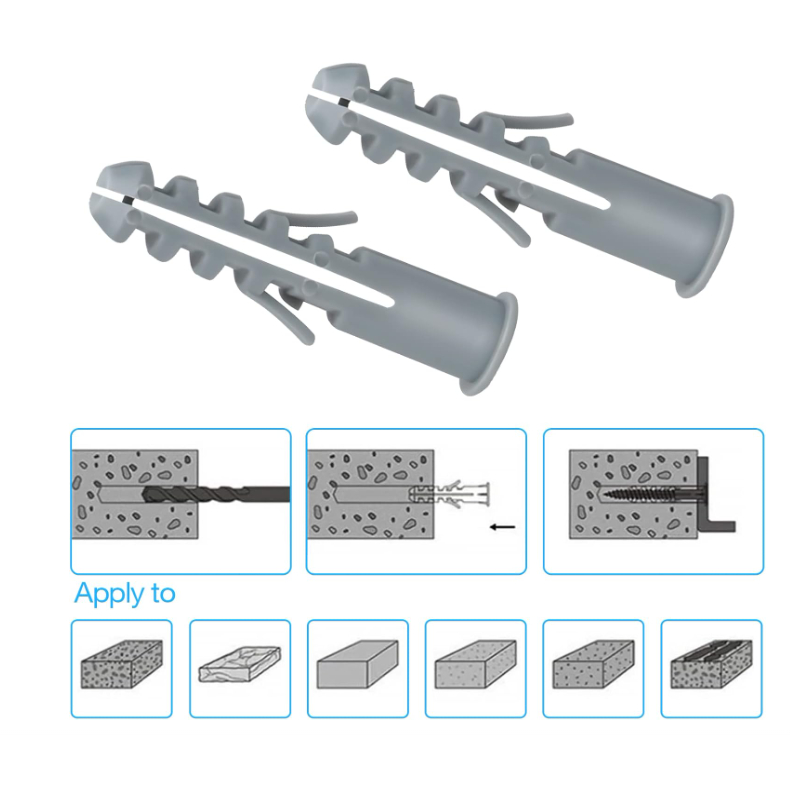 Apply to