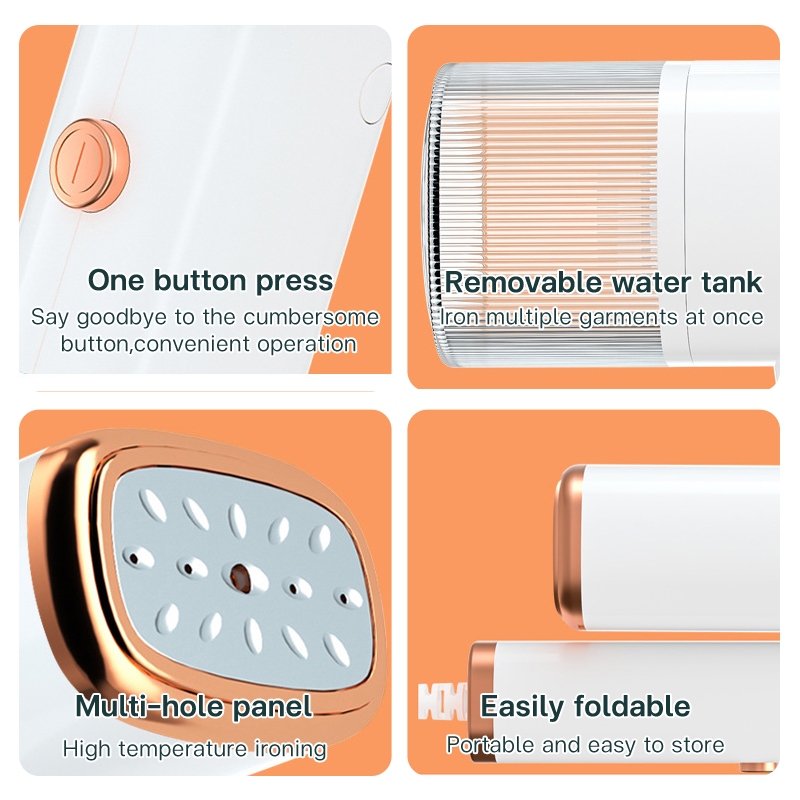 One button press
Say goodbye to the cumbersome button,convenient operation

Removable water tank
Iron multiple garments at once

Multi-hole panel
High temperature ironing

Easily foldable
Portable and easy to store