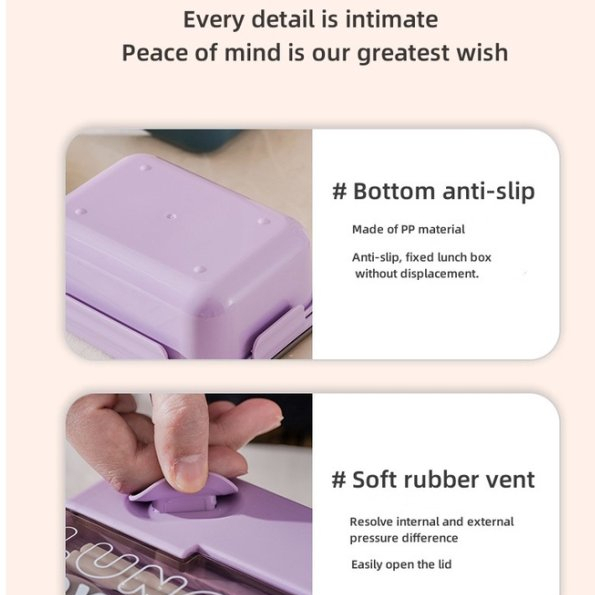 Every detail is intimate
Peace of mind is our greatest wish

# Bottom anti-slip

Made of PP material

Anti-slip, fixed lunch box without displacement.

# Soft rubber vent

Resolve internal and external pressure difference

Easily open the lid

LUNC