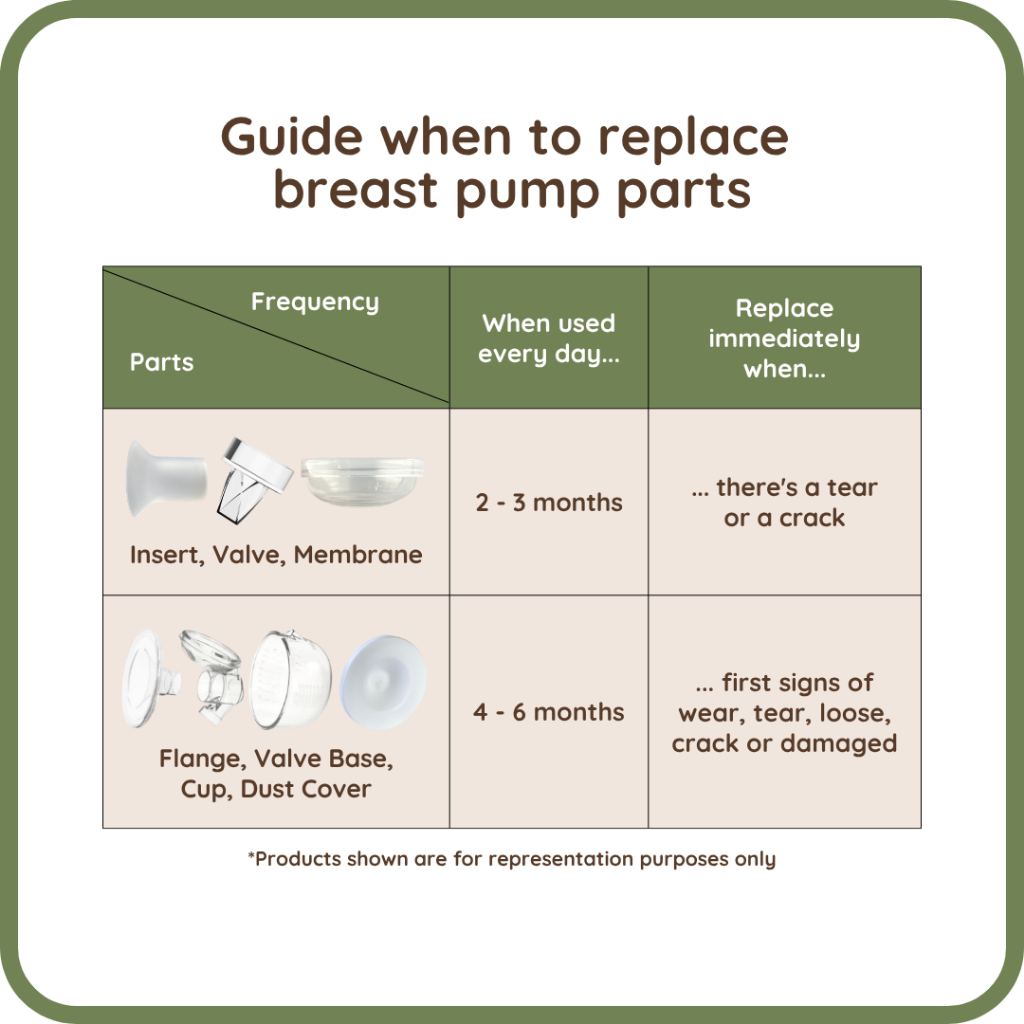 Guide when to replace breast pump parts

| Frequency / Parts | When used every day... | Replace immediately when... |
|---|---|---|
| Insert, Valve, Membrane | 2 - 3 months | ... there's a tear or a crack |
| Flange, Valve Base, Cup, Dust Cover | 4 - 6 months | ... first signs of wear, tear, loose, crack or damaged |

*Products shown are for representation purposes only