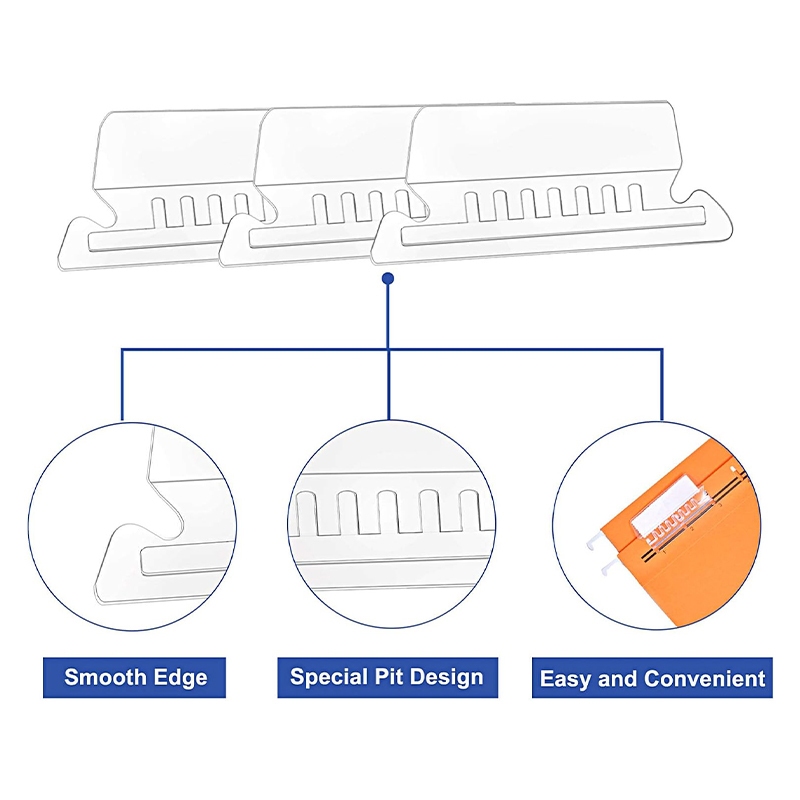 Smooth Edge

Special Pit Design

Easy and Convenient