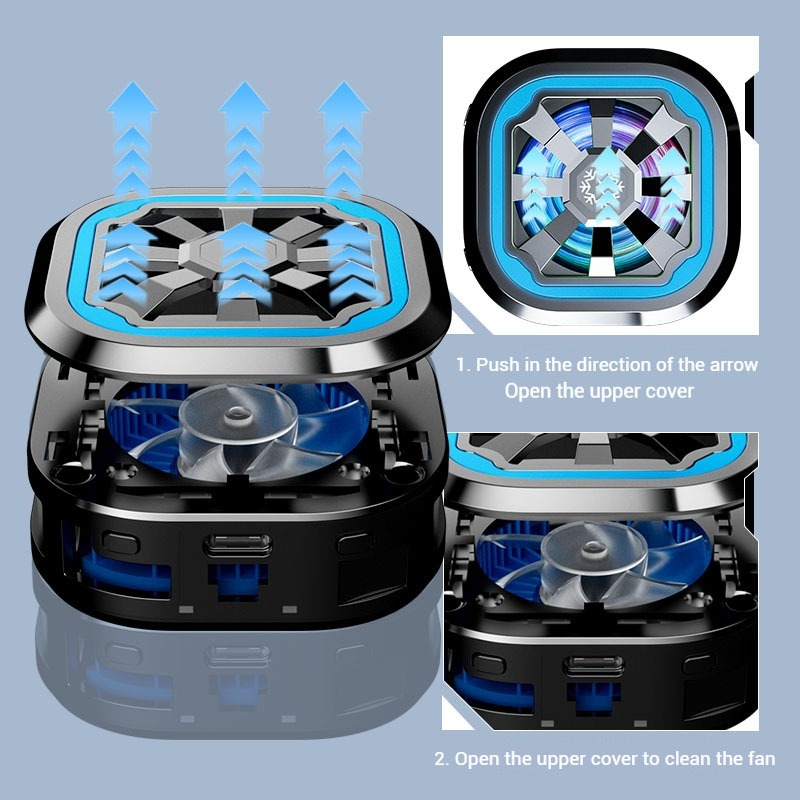 1. Push in the direction of the arrow
Open the upper cover

2. Open the upper cover to clean the fan