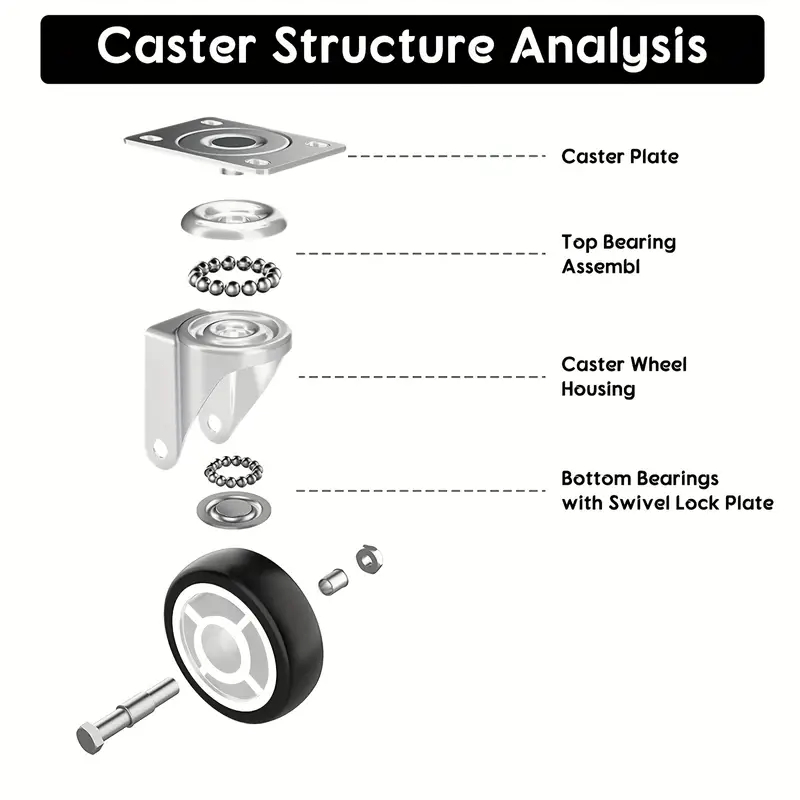 Caster Structure Analysis

Caster Plate

Top Bearing Assembl

Caster Wheel Housing

Bottom Bearings with Swivel Lock Plate