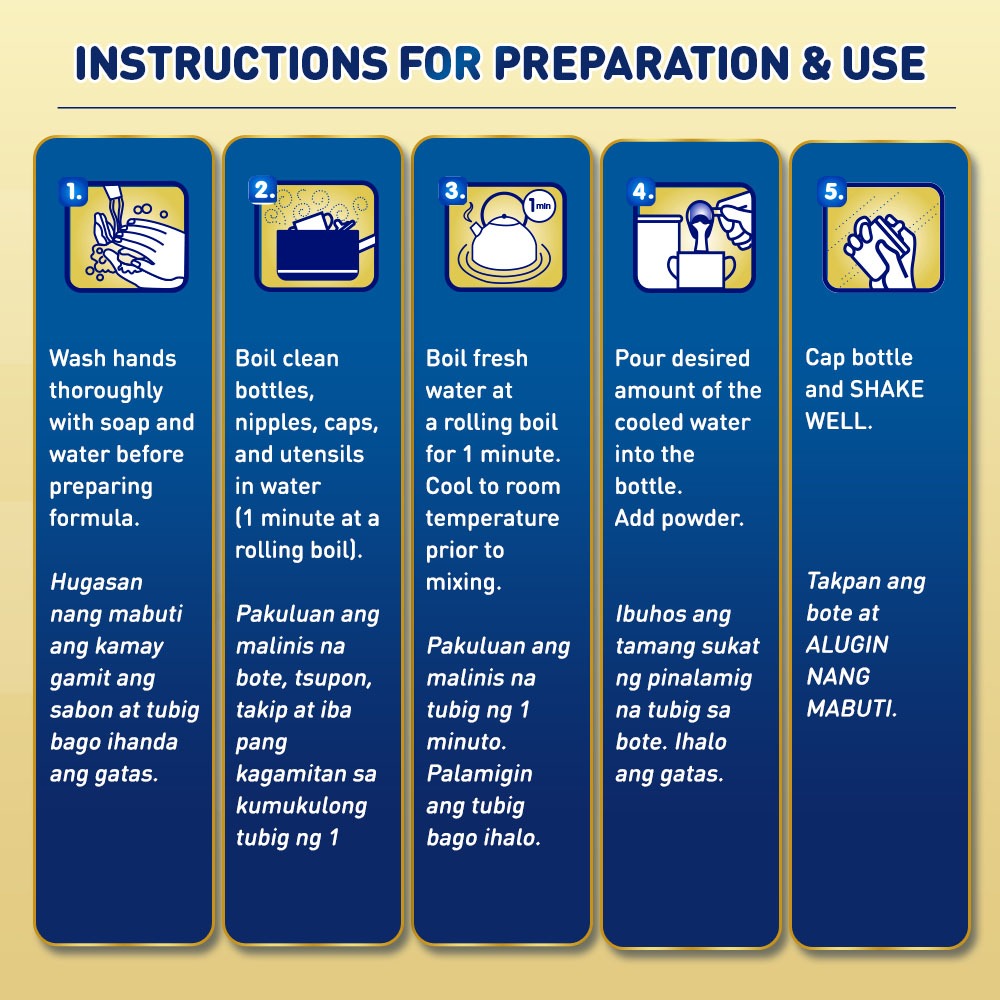 INSTRUCTIONS FOR PREPARATION & USE

1.

Wash hands thoroughly with soap and water before preparing formula.

Hugasan nang mabuti ang kamay gamit ang sabon at tubig bago ihanda ang gatas.

2.

Boil clean bottles, nipples, caps, and utensils in water (1 minute at a rolling boil).

Pakuluan ang malinis na bote, tsupon, takip at iba pang kagamitan sa kumukulong tubig ng 1

3.

1 min

Boil fresh water at a rolling boil for 1 minute. Cool to room temperature prior to mixing.

Pakuluan ang malinis na tubig ng 1 minuto. Palamigin ang tubig bago ihalo.

4.

Pour desired amount of the cooled water into the bottle. Add powder.

Ibuhos ang tamang sukat ng pinalamig na tubig sa bote. Ihalo ang gatas.

5.

Cap bottle and SHAKE WELL.

Takpan ang bote at ALUGIN NANG MABUTI.