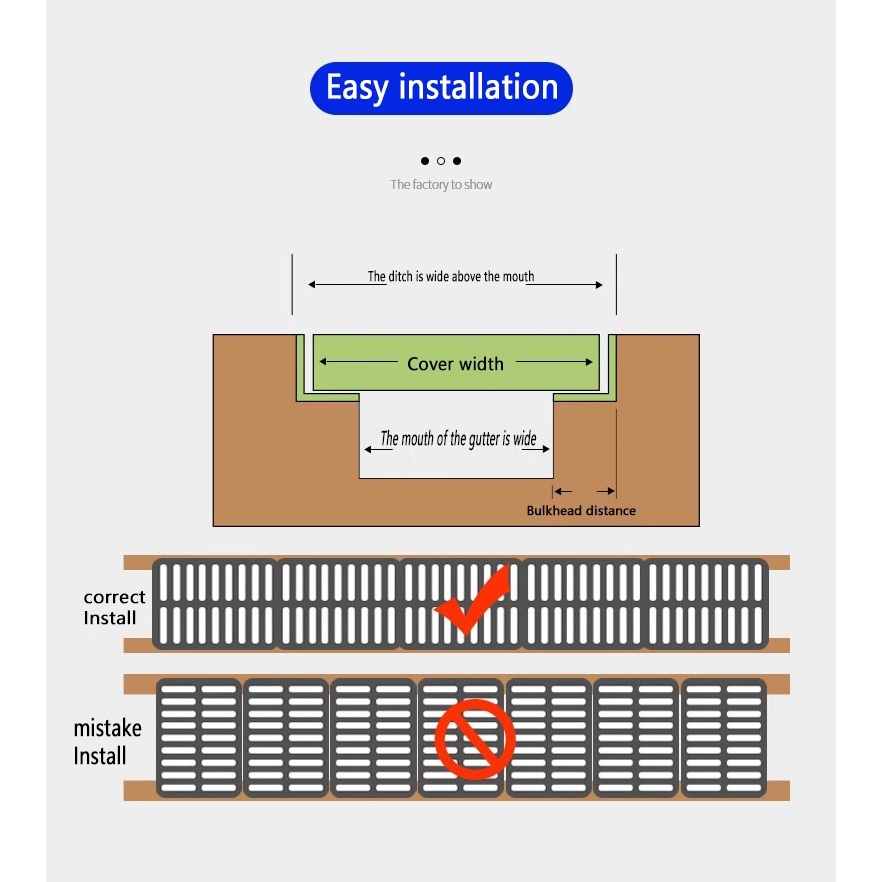 Easy installation

The factory to show

The ditch is wide above the mouth

Cover width

The mouth of the gutter is wide

Bulkhead distance

correct Install

mistake Install