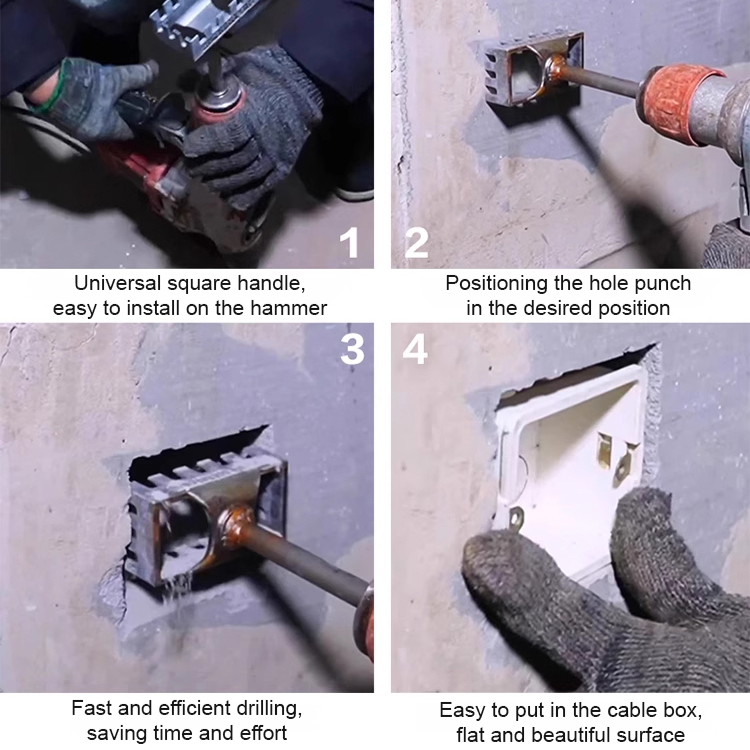 1
Universal square handle, easy to install on the hammer

2
Positioning the hole punch in the desired position

3
Fast and efficient drilling, saving time and effort

4
Easy to put in the cable box, flat and beautiful surface