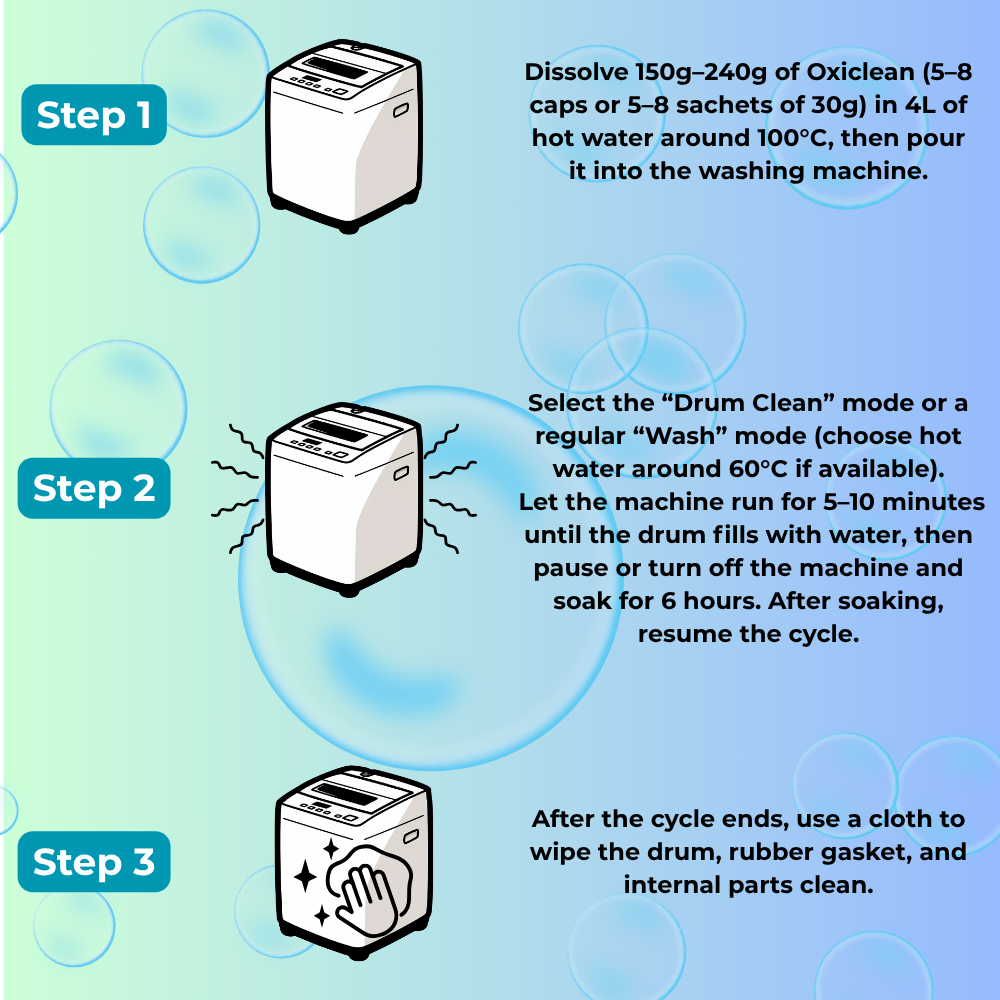 Step 1

Dissolve 150g–240g of Oxiclean (5–8 caps or 5–8 sachets of 30g) in 4L of hot water around 100°C, then pour it into the washing machine.

Step 2

Select the “Drum Clean” mode or a regular “Wash” mode (choose hot water around 60°C if available). Let the machine run for 5–10 minutes until the drum fills with water, then pause or turn off the machine and soak for 6 hours. After soaking, resume the cycle.

Step 3

After the cycle ends, use a cloth to wipe the drum, rubber gasket, and internal parts clean.