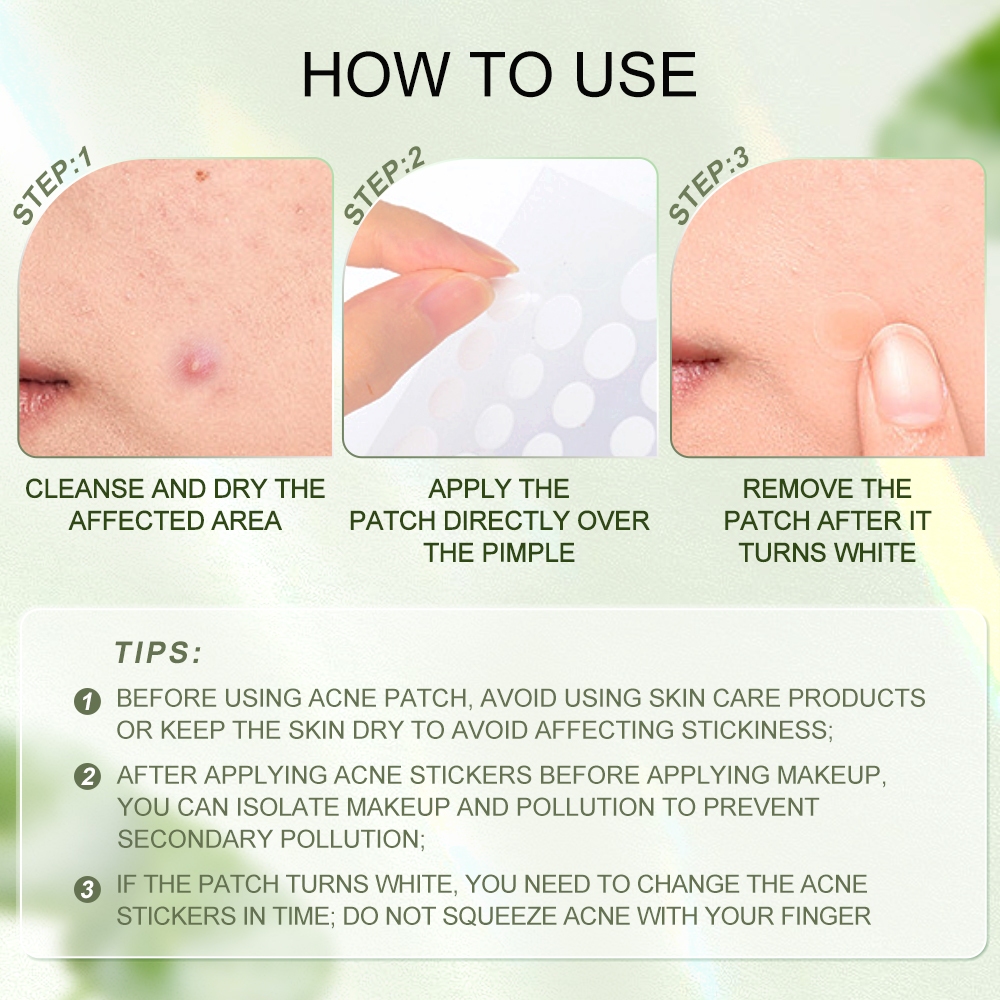 HOW TO USE

STEP:1

CLEANSE AND DRY THE AFFECTED AREA

STEP:2

APPLY THE PATCH DIRECTLY OVER THE PIMPLE

STEP:3

REMOVE THE PATCH AFTER IT TURNS WHITE

TIPS:

1 BEFORE USING ACNE PATCH, AVOID USING SKIN CARE PRODUCTS OR KEEP THE SKIN DRY TO AVOID AFFECTING STICKINESS;

2 AFTER APPLYING ACNE STICKERS BEFORE APPLYING MAKEUP, YOU CAN ISOLATE MAKEUP AND POLLUTION TO PREVENT SECONDARY POLLUTION;

3 IF THE PATCH TURNS WHITE, YOU NEED TO CHANGE THE ACNE STICKERS IN TIME; DO NOT SQUEEZE ACNE WITH YOUR FINGER