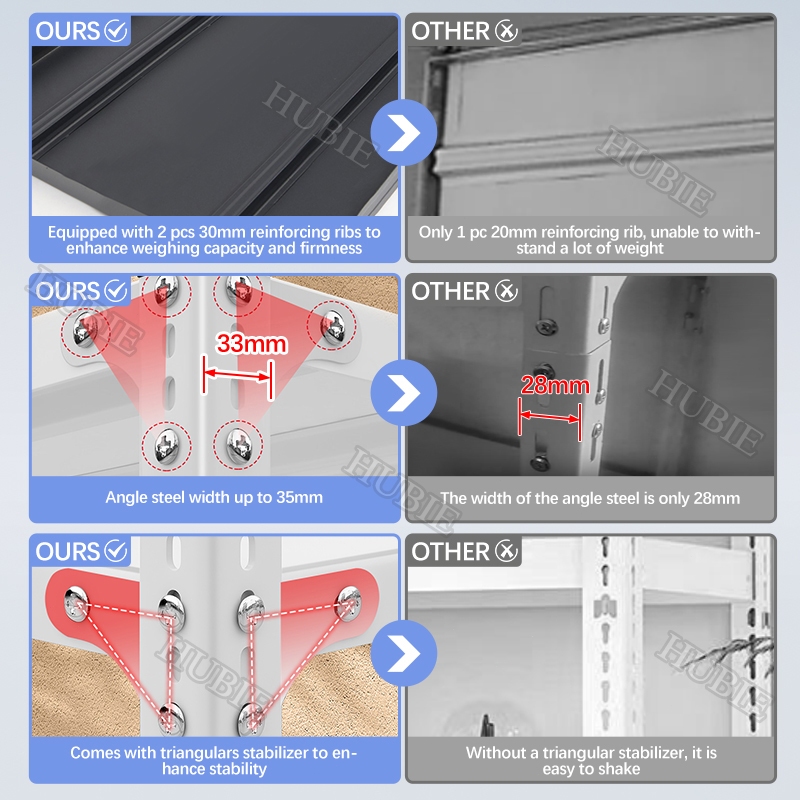 OURS

HUBIE

Equipped with 2 pcs 30mm reinforcing ribs to enhance weighing capacity and firmness

OTHER

HUBIE

Only 1 pc 20mm reinforcing rib, unable to withstand a lot of weight

OURS

HUBIE

33mm

Angle steel width up to 35mm

OTHER

28mm

HUBIE

The width of the angle steel is only 28mm

HUBIE

OURS

HUBIE

Comes with triangulars stabilizer to enhance stability

OTHER

HUBIE

Without a triangular stabilizer, it is easy to shake