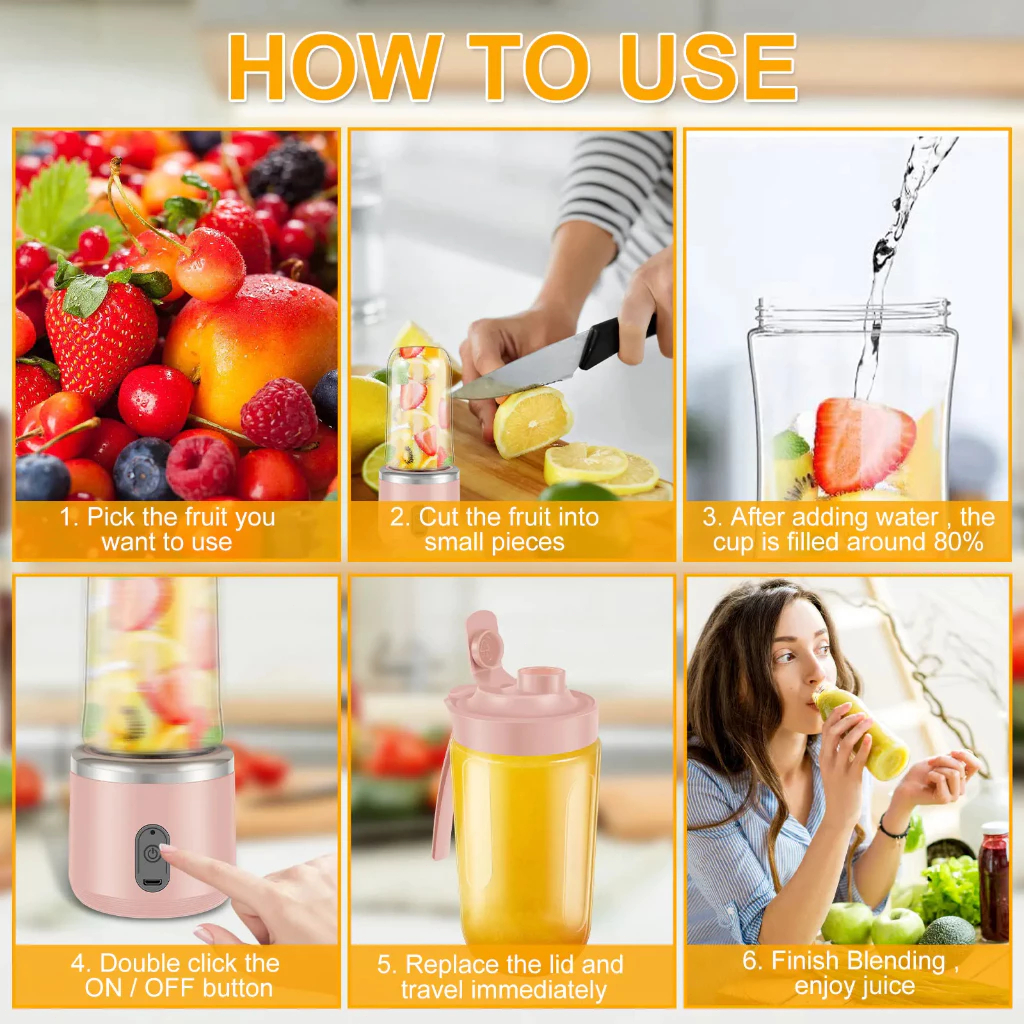 HOW TO USE

1. Pick the fruit you want to use

2. Cut the fruit into small pieces

3. After adding water , the cup is filled around 80%

4. Double click the ON / OFF button

5. Replace the lid and travel immediately

6. Finish Blending , enjoy juice