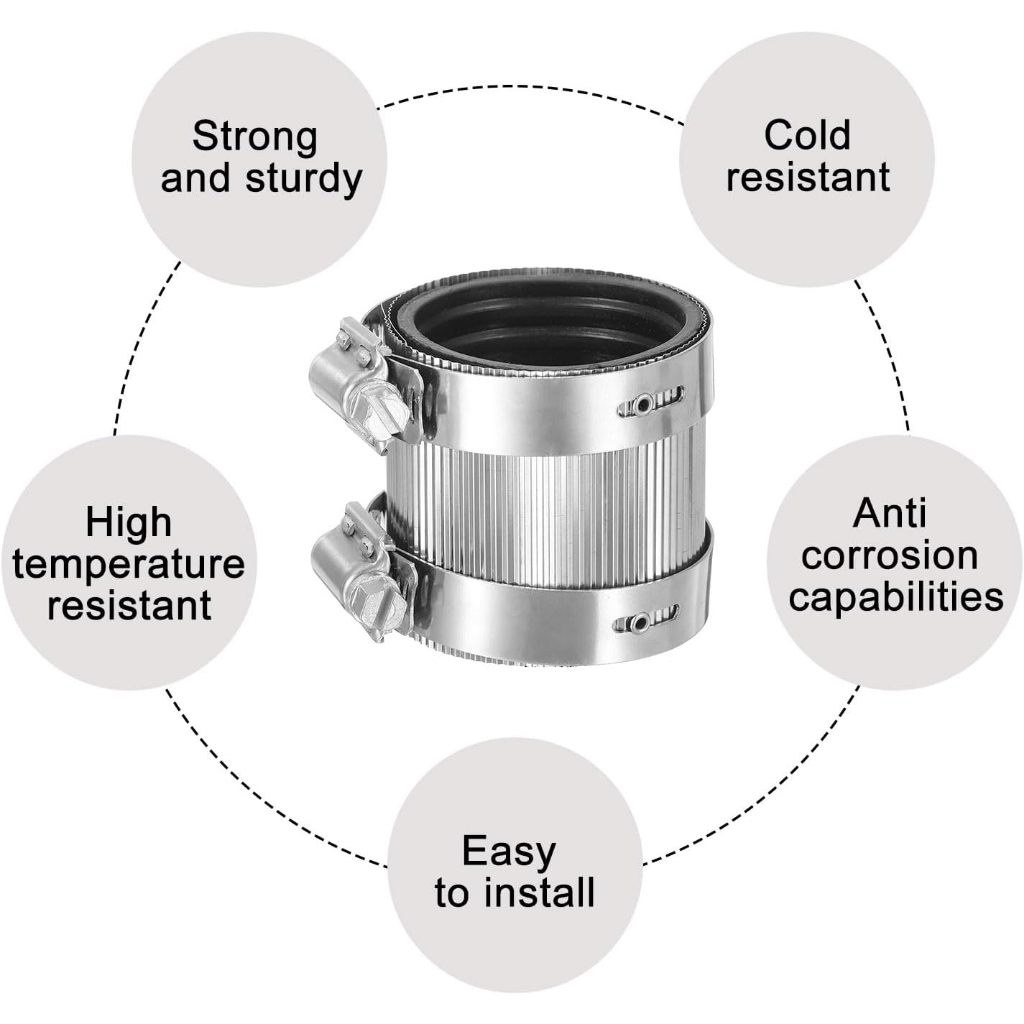 Strong and sturdy

Cold resistant

High temperature resistant

Anti corrosion capabilities

Easy to install