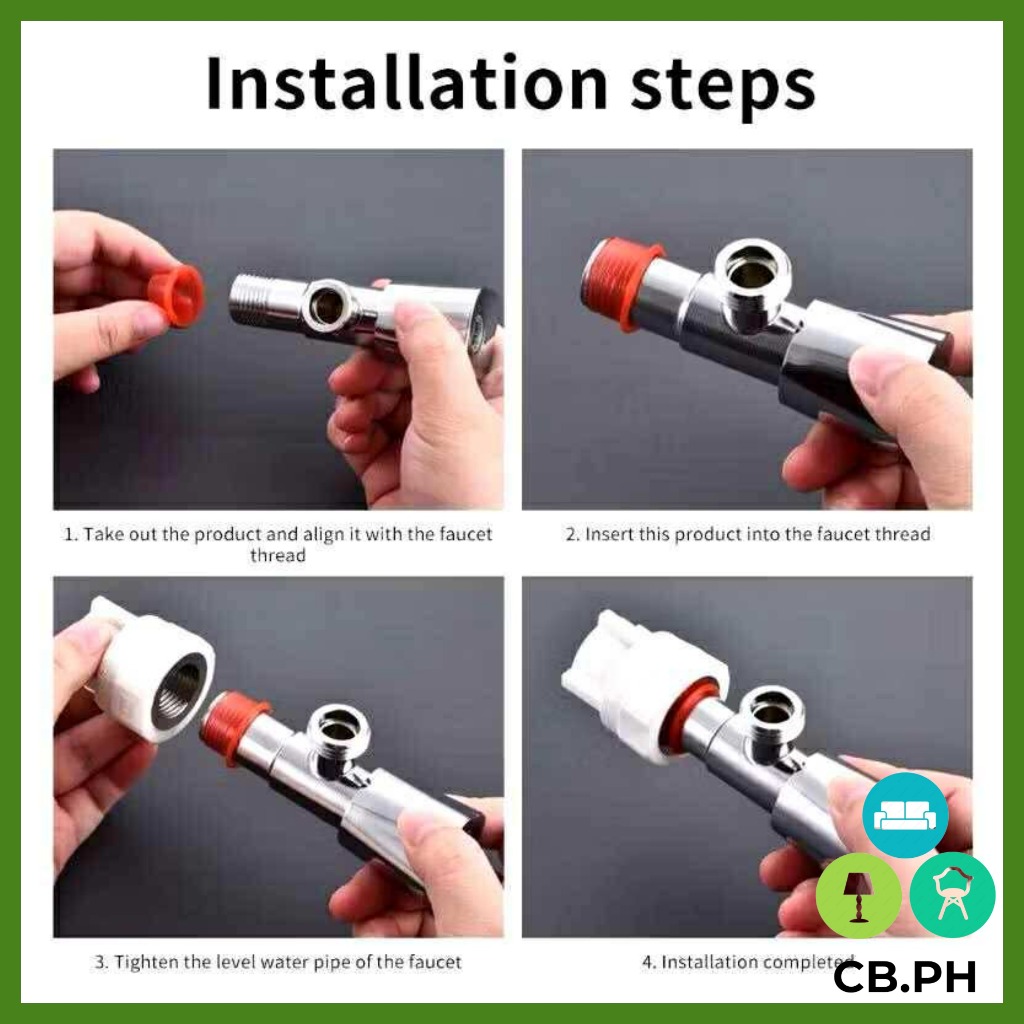 Installation steps

1. Take out the product and align it with the faucet thread

2. Insert this product into the faucet thread

3. Tighten the level water pipe of the faucet

4. Installation completed

CB.PH