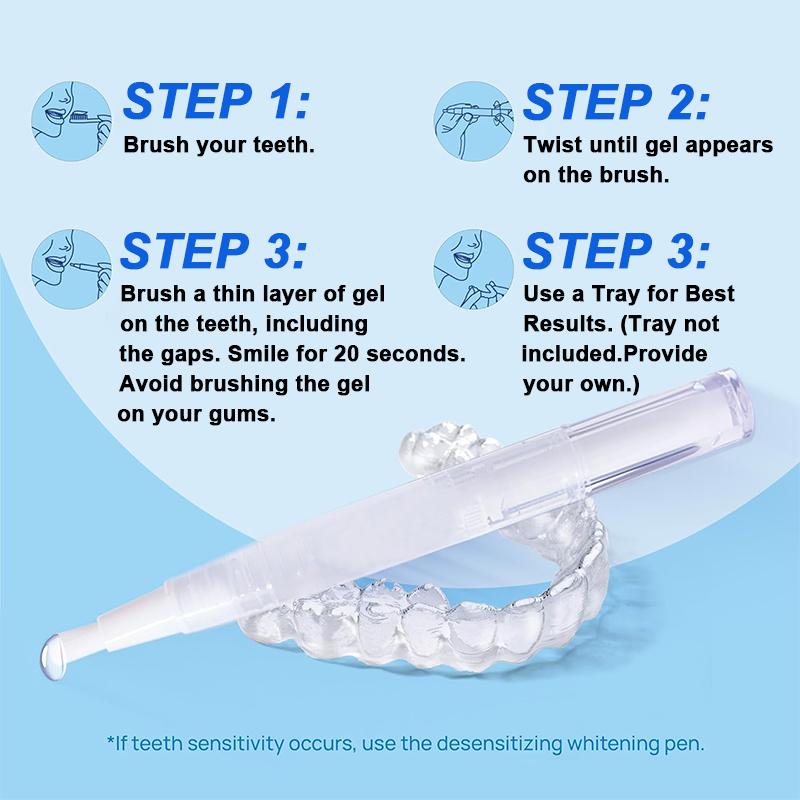 STEP 1:
Brush your teeth.

STEP 2:
Twist until gel appears on the brush.

STEP 3:
Brush a thin layer of gel on the teeth, including the gaps. Smile for 20 seconds. Avoid brushing the gel on your gums.

STEP 3:
Use a Tray for Best Results. (Tray not included.Provide your own.)

*If teeth sensitivity occurs, use the desensitizing whitening pen.