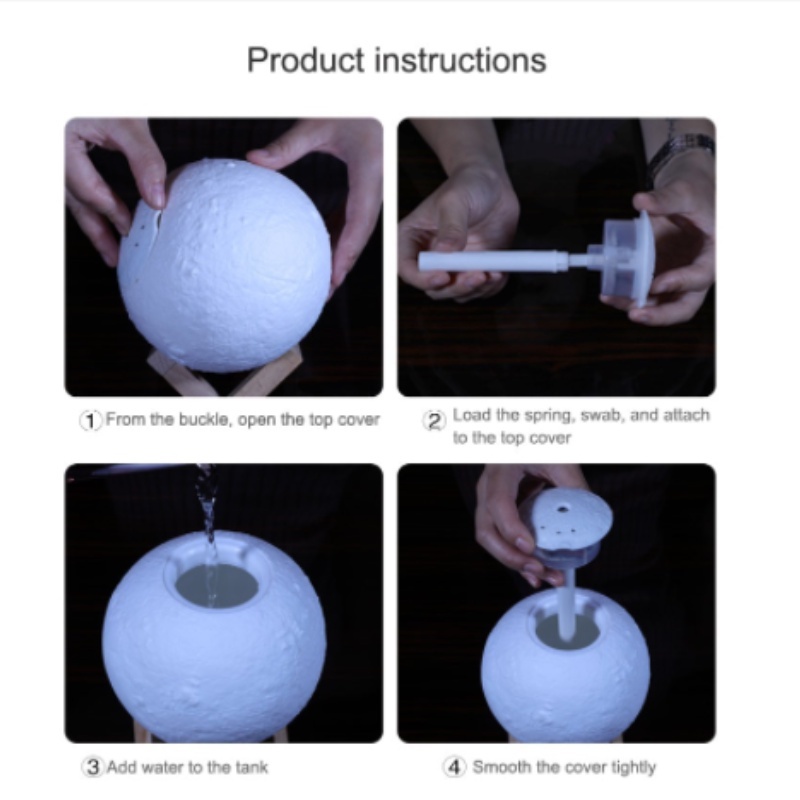 Product instructions

① From the buckle, open the top cover

② Load the spring, swab, and attach to the top cover

③ Add water to the tank

④ Smooth the cover tightly