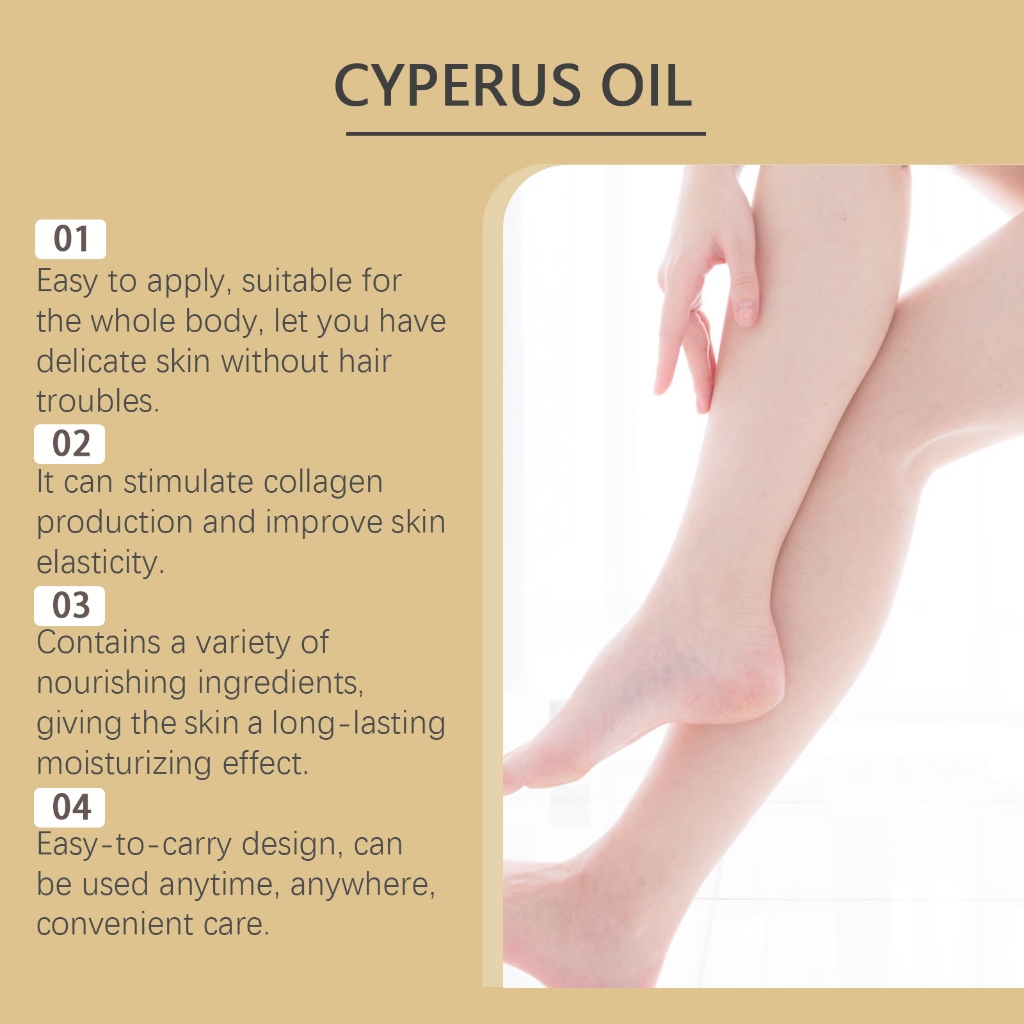 CYPERUS OIL

01
Easy to apply, suitable for the whole body, let you have delicate skin without hair troubles.

02
It can stimulate collagen production and improve skin elasticity.

03
Contains a variety of nourishing ingredients, giving the skin a long-lasting moisturizing effect.

04
Easy-to-carry design, can be used anytime, anywhere, convenient care.