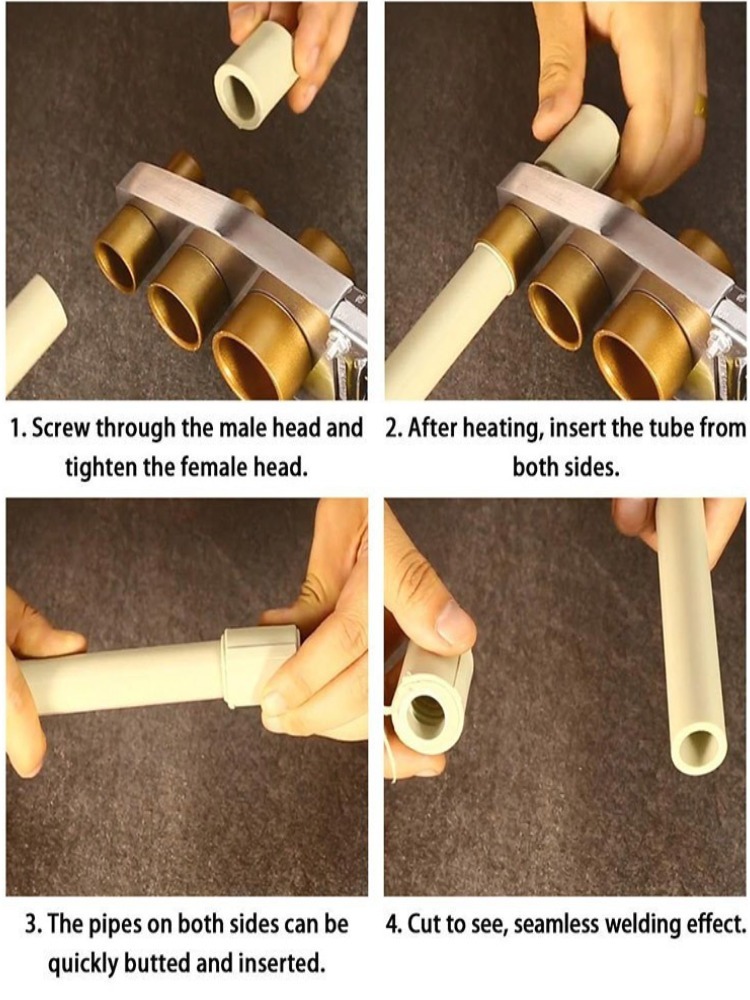 1. Screw through the male head and tighten the female head.

2. After heating, insert the tube from both sides.

3. The pipes on both sides can be quickly butted and inserted.

4. Cut to see, seamless welding effect.