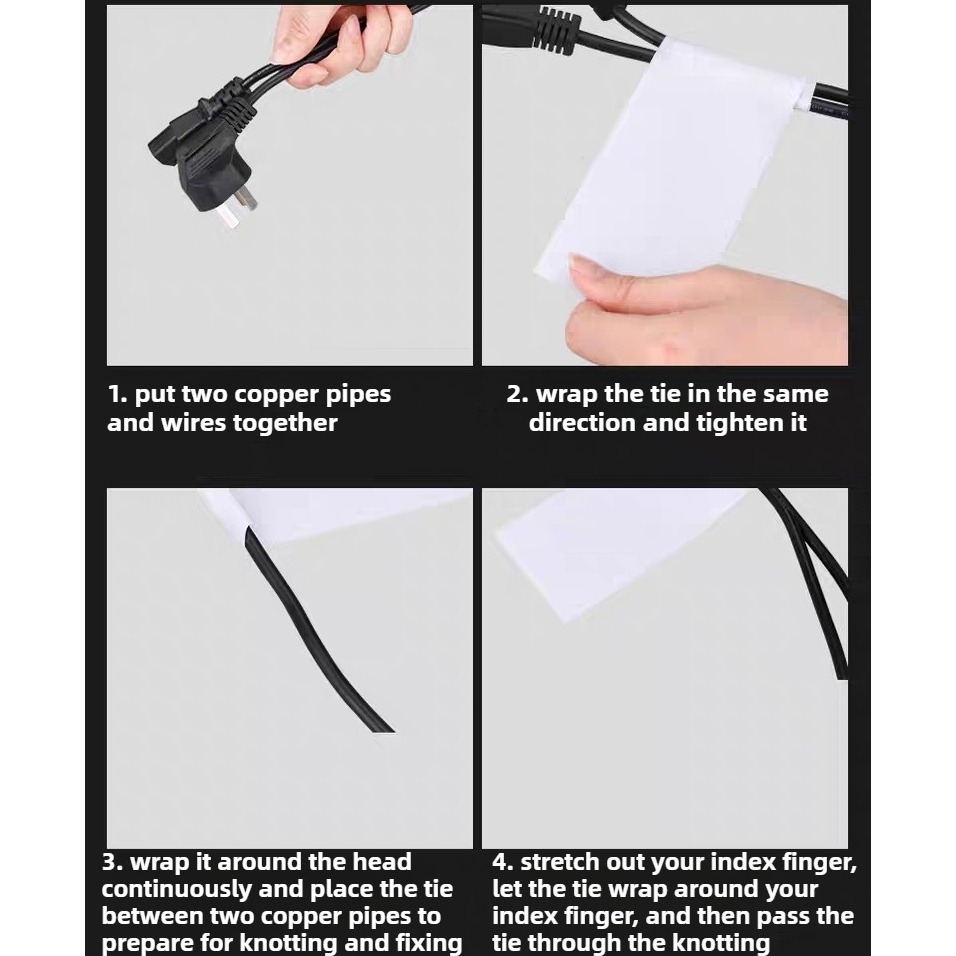 1. put two copper pipes and wires together

2. wrap the tie in the same direction and tighten it

3. wrap it around the head continuously and place the tie between two copper pipes to prepare for knotting and fixing

4. stretch out your index finger, let the tie wrap around your index finger, and then pass the tie through the knotting