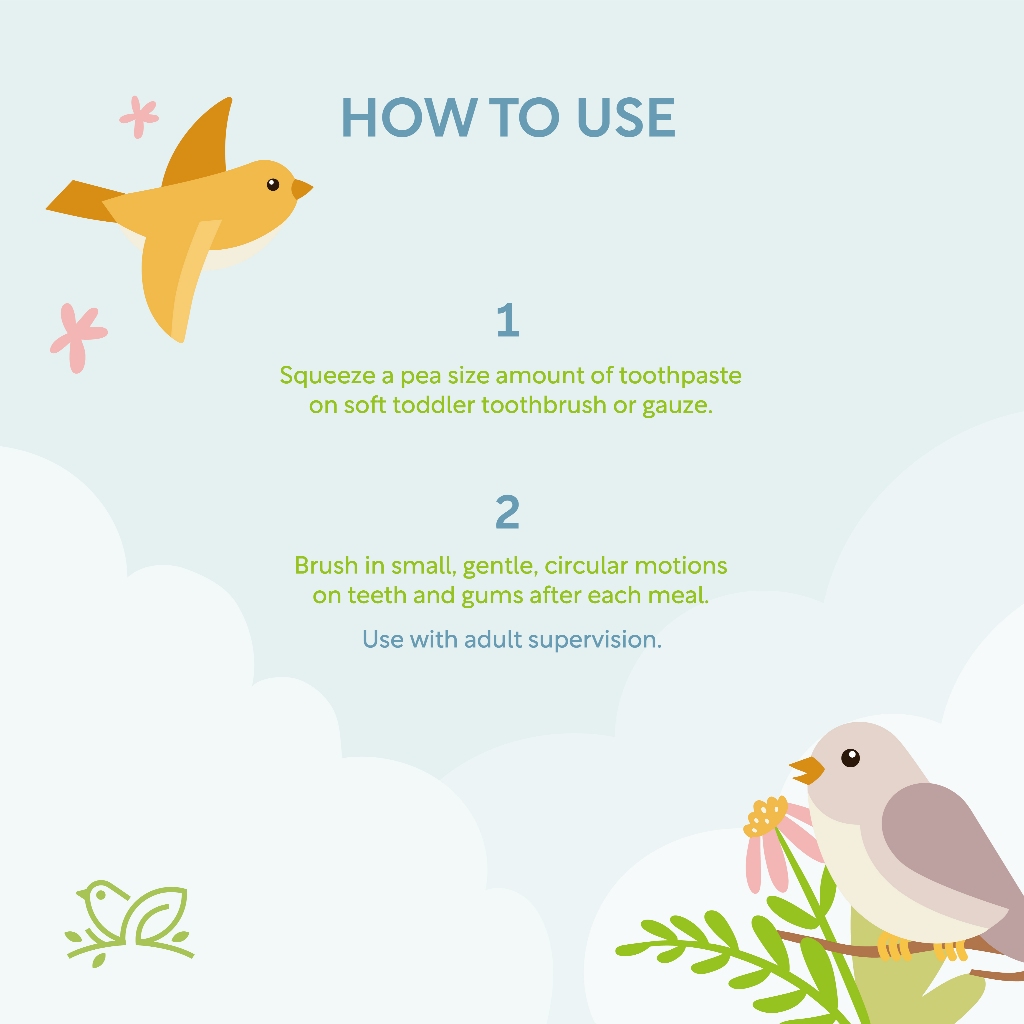 HOW TO USE

1

Squeeze a pea size amount of toothpaste on soft toddler toothbrush or gauze.

2

Brush in small, gentle, circular motions on teeth and gums after each meal.

Use with adult supervision.