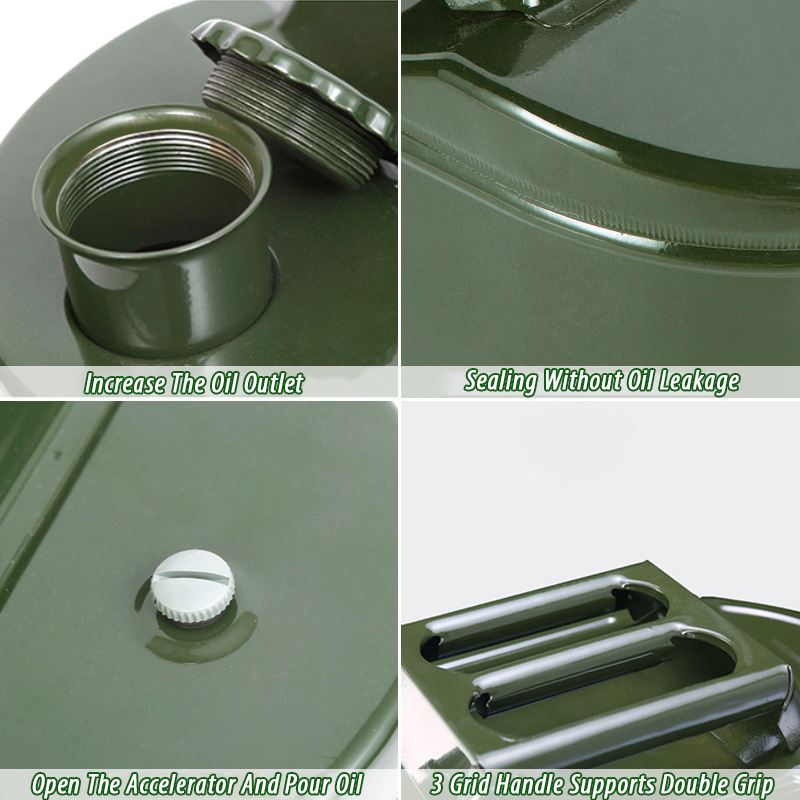 Increase The Oil Outlet

Sealing Without Oil Leakage

Open The Accelerator And Pour Oil

3 Grid Handle Supports Double Grip