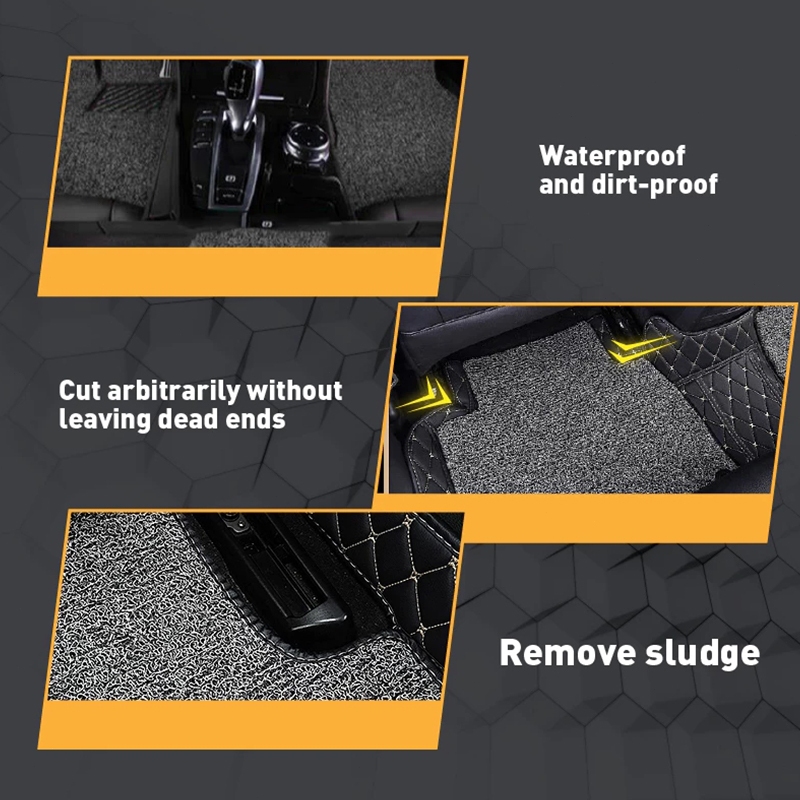 Waterproof and dirt-proof

Cut arbitrarily without leaving dead ends

Remove sludge