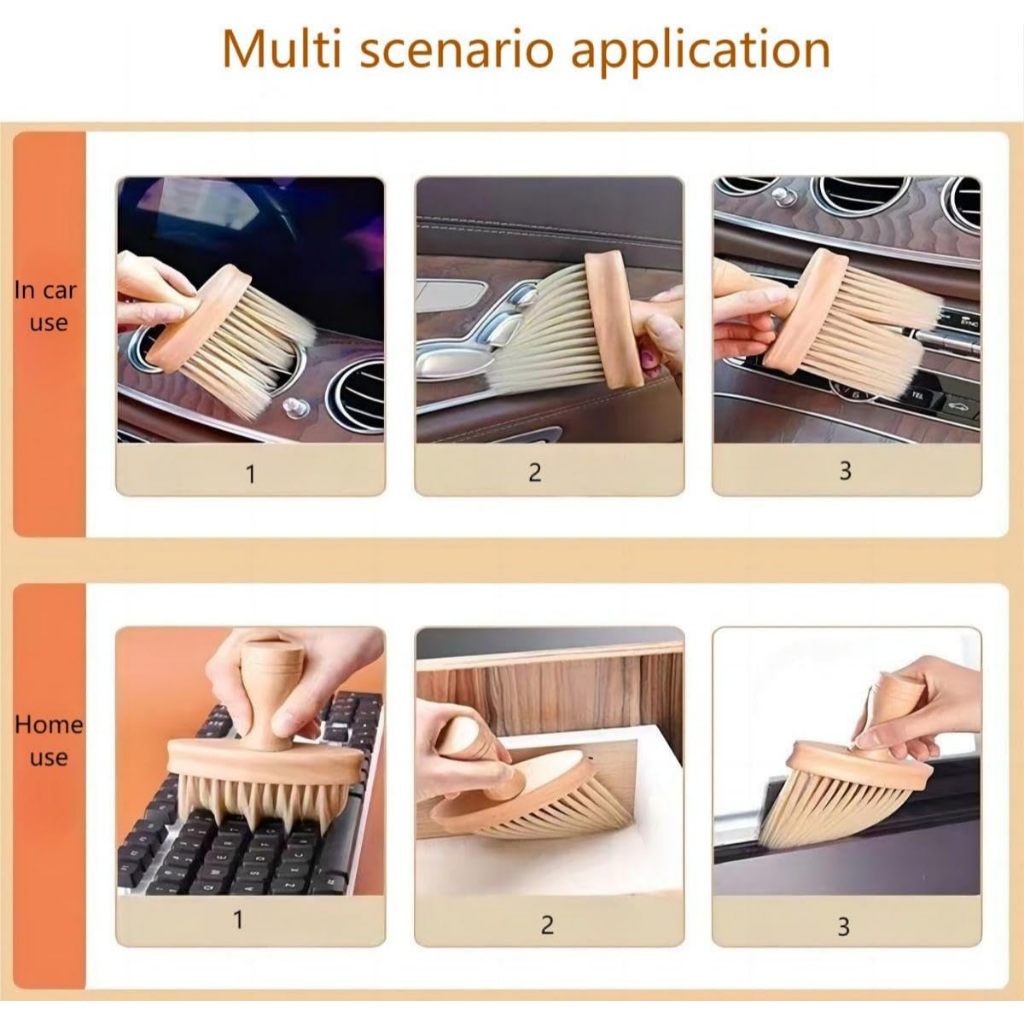 Multi scenario application

In car use

1

2

3

Home use

1

2

3