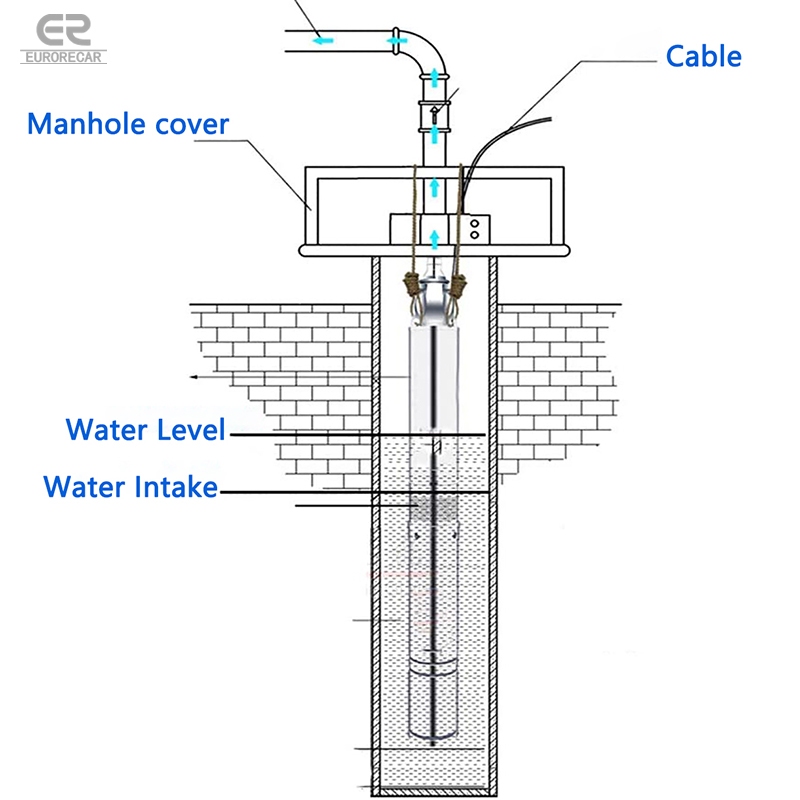 ER
EURORECAR

Cable

Manhole cover

Water Level

Water Intake