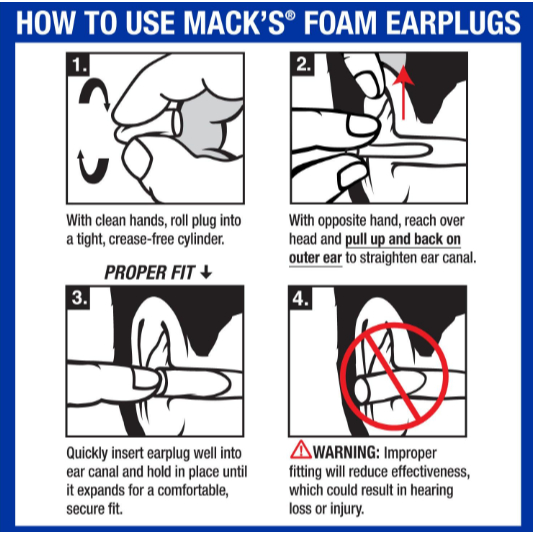 HOW TO USE MACK'S® FOAM EARPLUGS

1.

With clean hands, roll plug into a tight, crease-free cylinder.

2.

With opposite hand, reach over head and pull up and back on outer ear to straighten ear canal.

PROPER FIT ↓

3.

Quickly insert earplug well into ear canal and hold in place until it expands for a comfortable, secure fit.

4.

WARNING: Improper fitting will reduce effectiveness, which could result in hearing loss or injury.