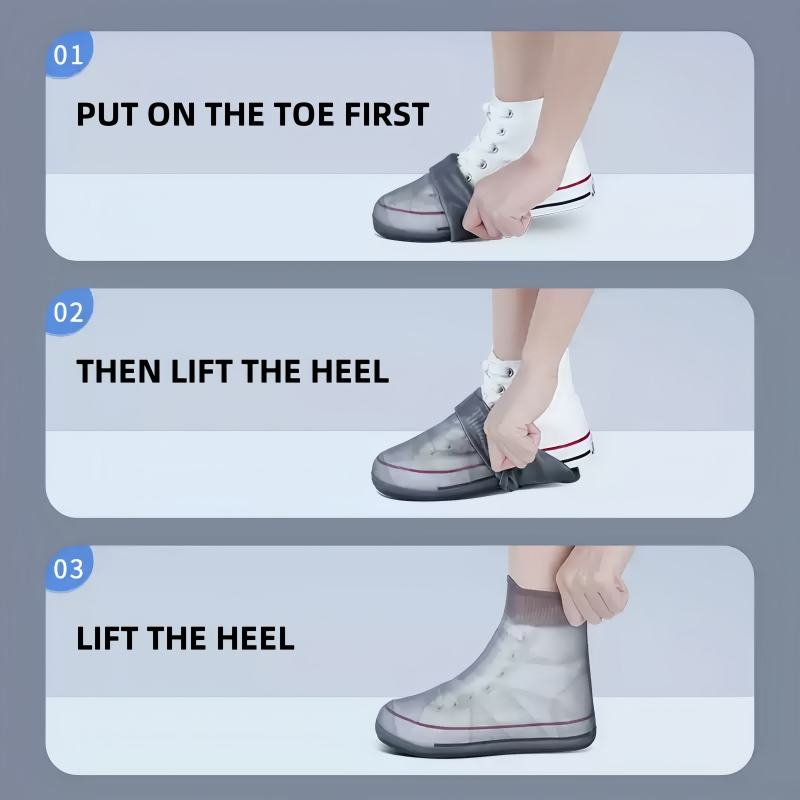 01

PUT ON THE TOE FIRST

02

THEN LIFT THE HEEL

03

LIFT THE HEEL