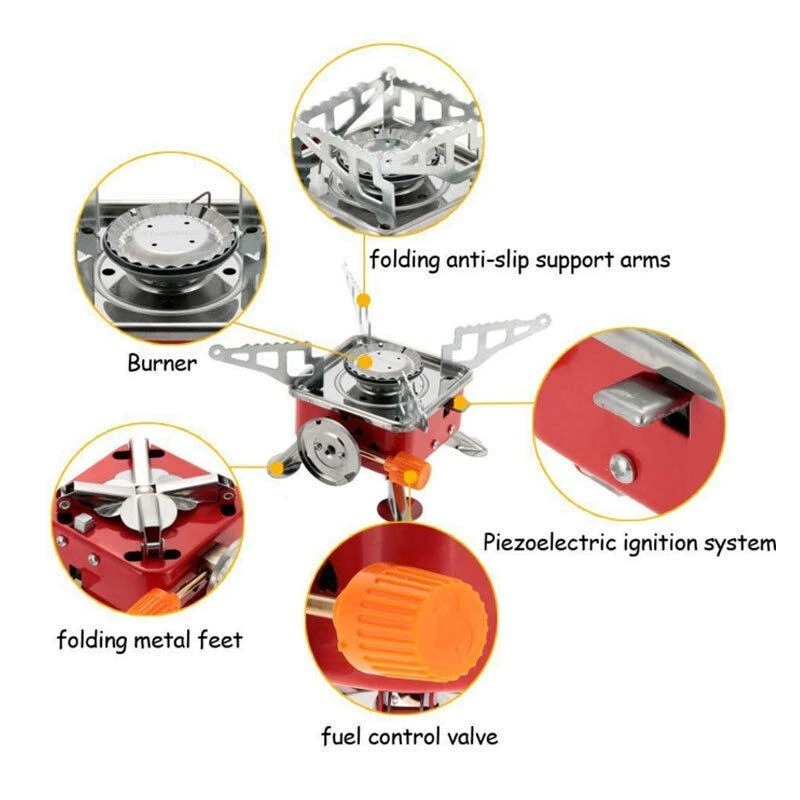 folding anti-slip support arms

Burner

Piezoelectric ignition system

folding metal feet

fuel control valve