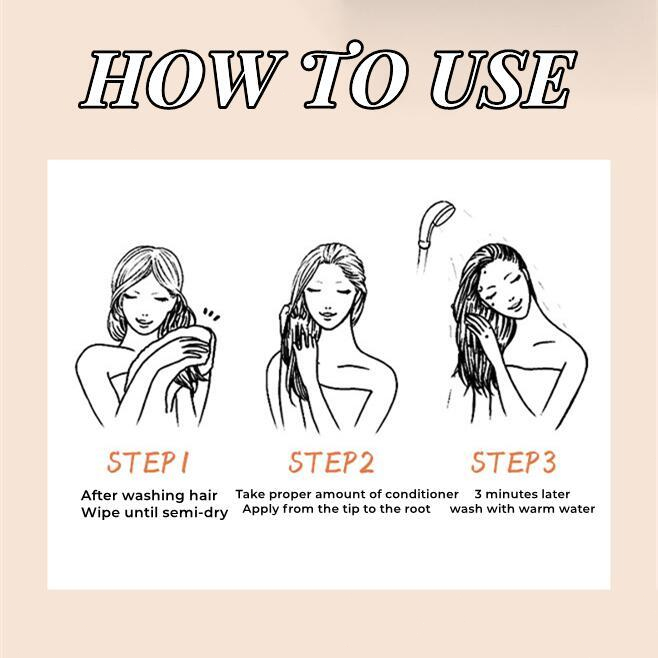 HOW TO USE

STEP1
After washing hair
Wipe until semi-dry

STEP2
Take proper amount of conditioner
Apply from the tip to the root

STEP3
3 minutes later
wash with warm water