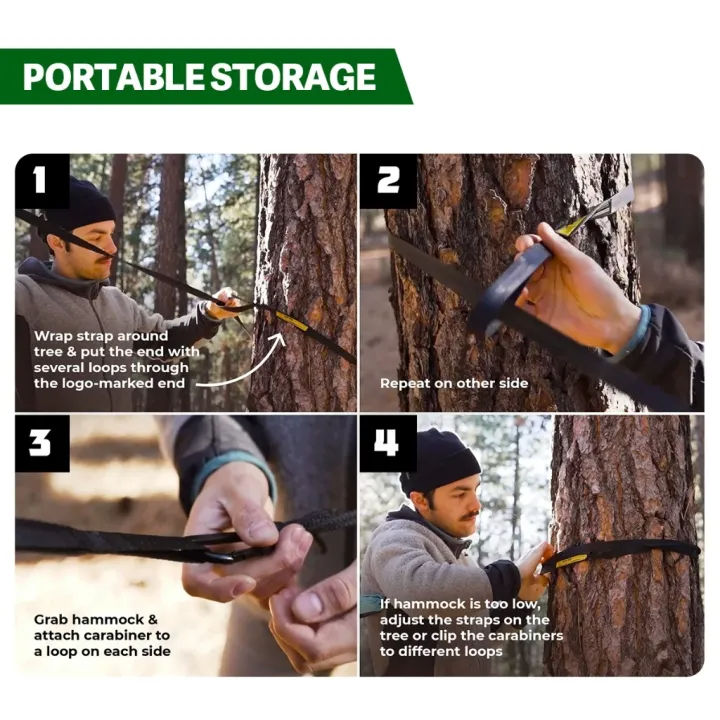 PORTABLE STORAGE

1

Wrap strap around tree & put the end with several loops through the logo-marked end

2

Repeat on other side

3

Grab hammock & attach carabiner to a loop on each side

4

If hammock is too low, adjust the straps on the tree or clip the carabiners to different loops