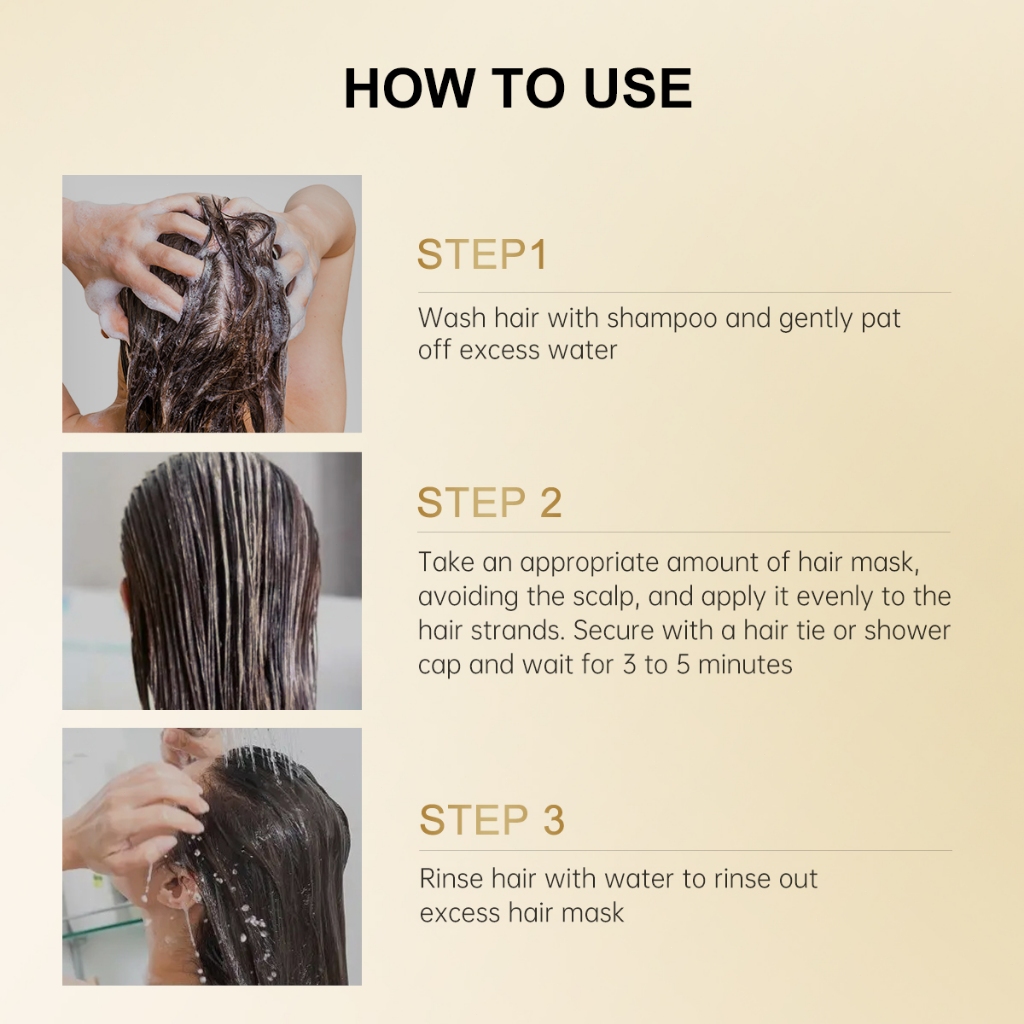 HOW TO USE

STEP1

Wash hair with shampoo and gently pat off excess water

STEP 2

Take an appropriate amount of hair mask, avoiding the scalp, and apply it evenly to the hair strands. Secure with a hair tie or shower cap and wait for 3 to 5 minutes

STEP 3

Rinse hair with water to rinse out excess hair mask