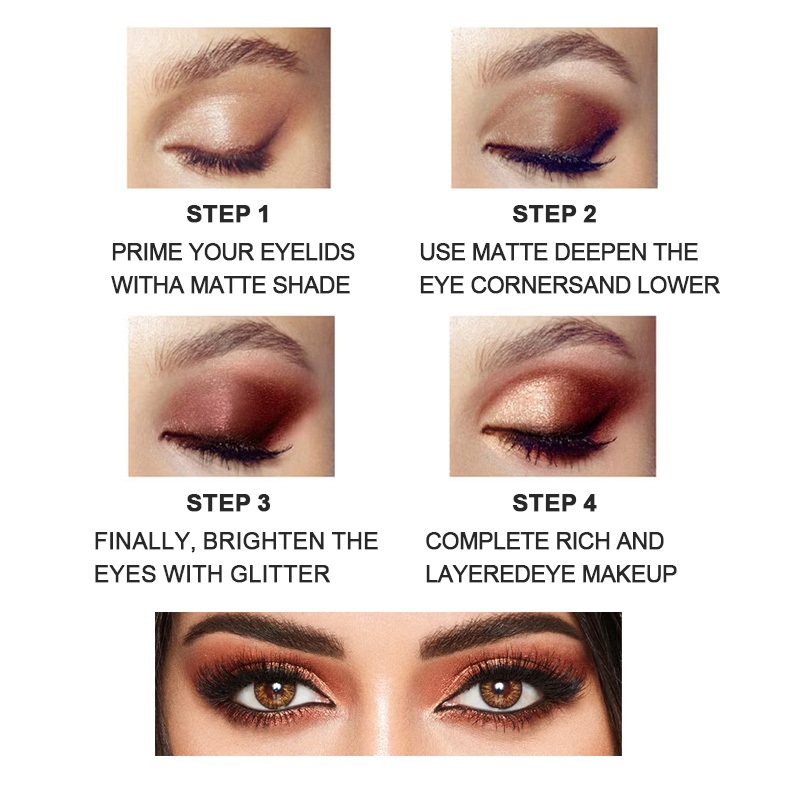 STEP 1
PRIME YOUR EYELIDS WITHA MATTE SHADE

STEP 2
USE MATTE DEEPEN THE EYE CORNERSAND LOWER

STEP 3
FINALLY, BRIGHTEN THE EYES WITH GLITTER

STEP 4
COMPLETE RICH AND LAYEREDEYE MAKEUP