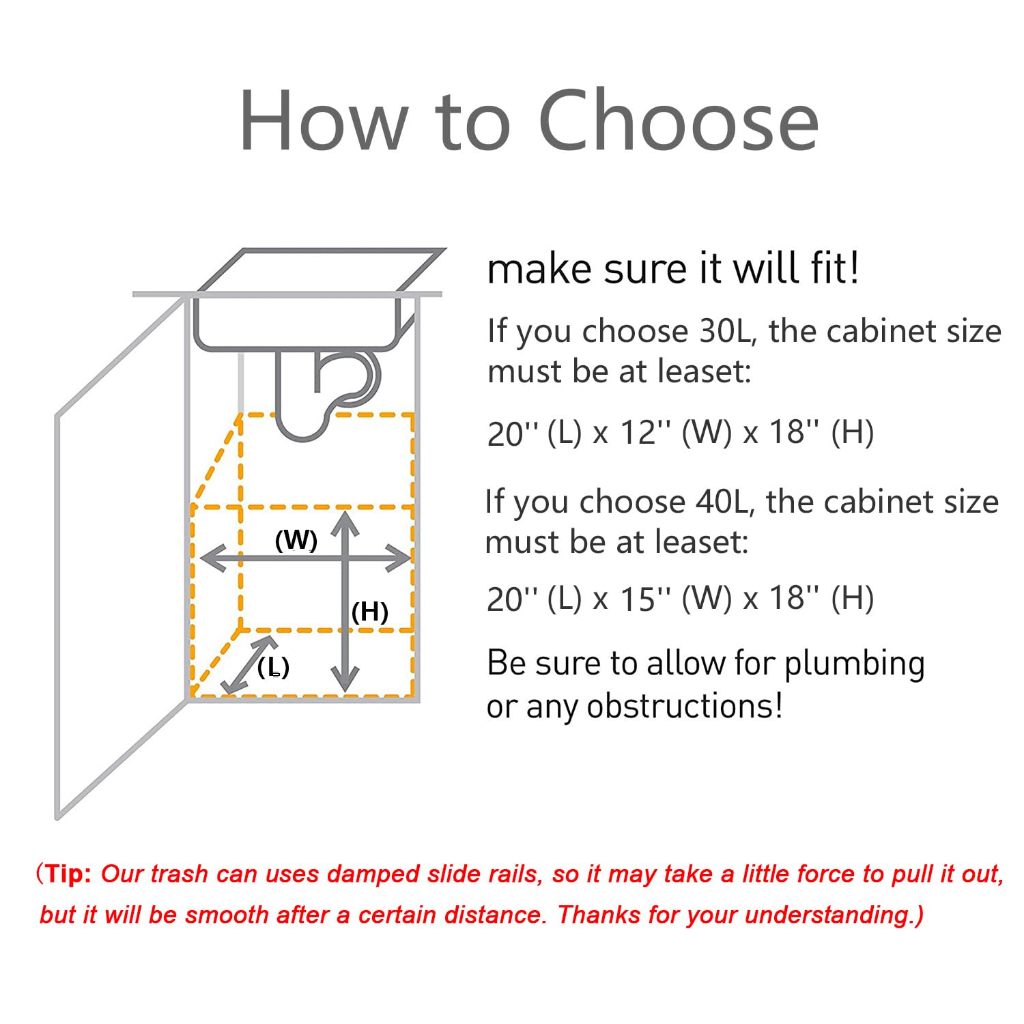 How to Choose

(W)

(H)

(L)

make sure it will fit!

If you choose 30L, the cabinet size must be at leaset:

20'' (L) x 12'' (W) x 18'' (H)

If you choose 40L, the cabinet size must be at leaset:

20'' (L) x 15'' (W) x 18'' (H)

Be sure to allow for plumbing or any obstructions!

(Tip: Our trash can uses damped slide rails, so it may take a little force to pull it out, but it will be smooth after a certain distance. Thanks for your understanding.)