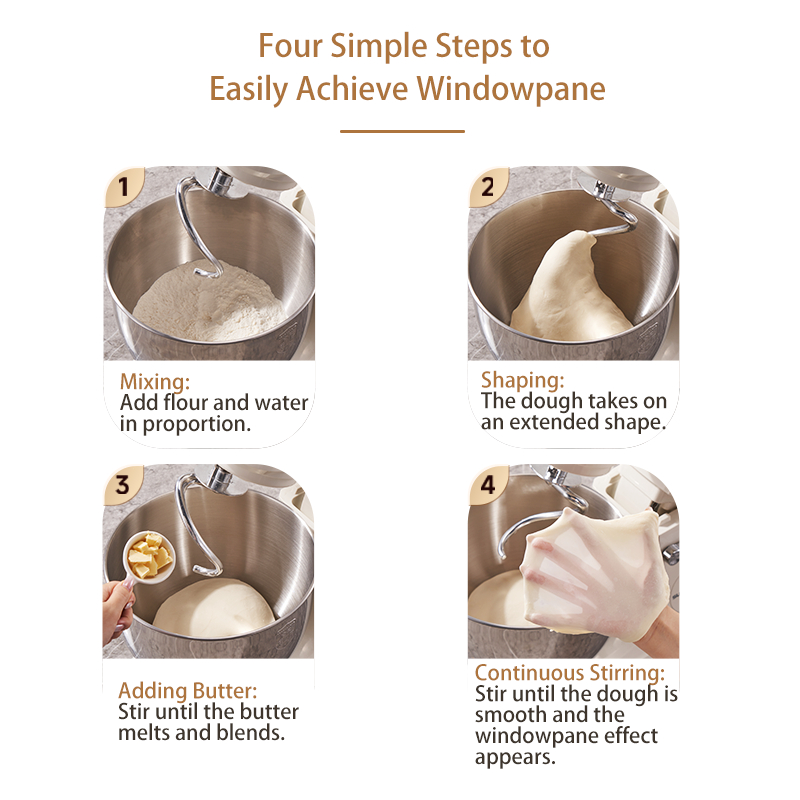 Four Simple Steps to Easily Achieve Windowpane

1

Mixing:
Add flour and water in proportion.

2

Shaping:
The dough takes on an extended shape.

3

Adding Butter:
Stir until the butter melts and blends.

4

Continuous Stirring:
Stir until the dough is smooth and the windowpane effect appears.