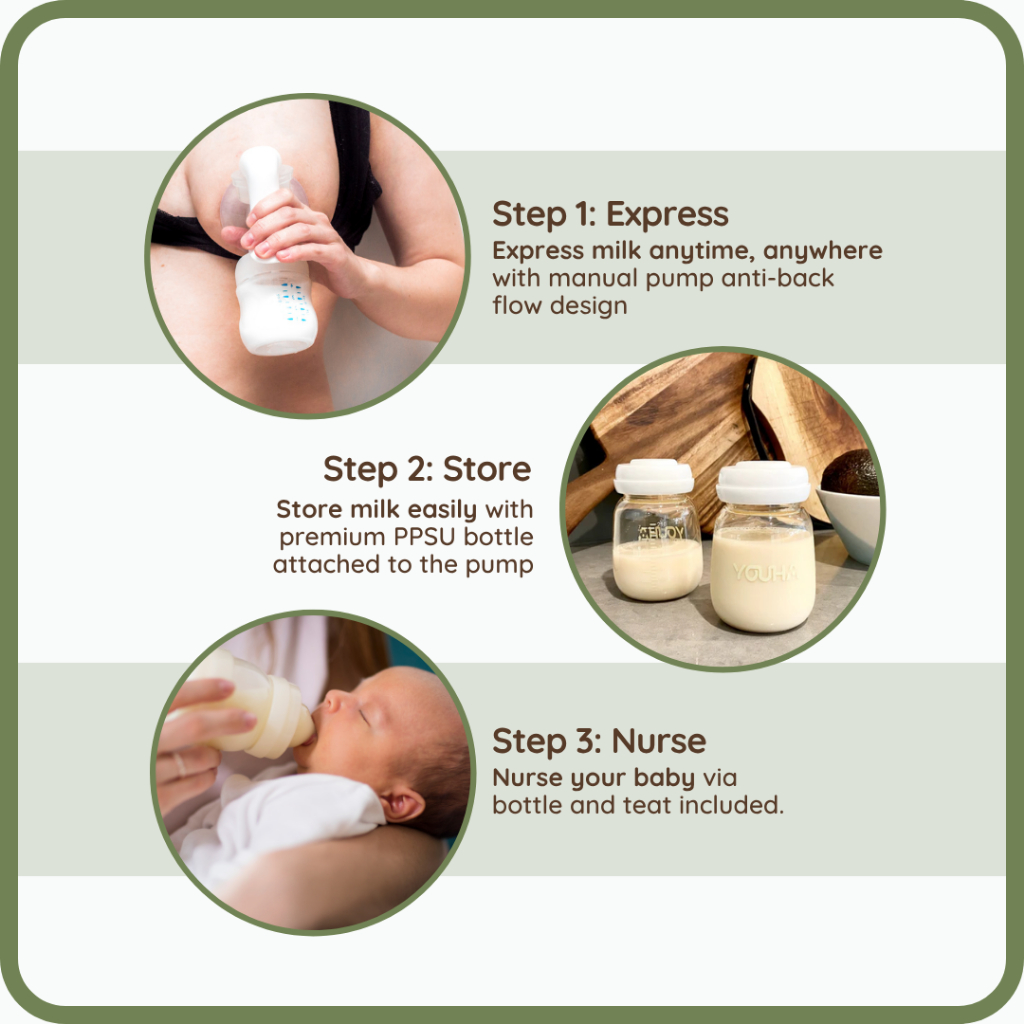 Step 1: Express

Express milk anytime, anywhere with manual pump anti-back flow design

Step 2: Store

Store milk easily with premium PPSU bottle attached to the pump

YOUHA

YOUHA

Step 3: Nurse

Nurse your baby via bottle and teat included.