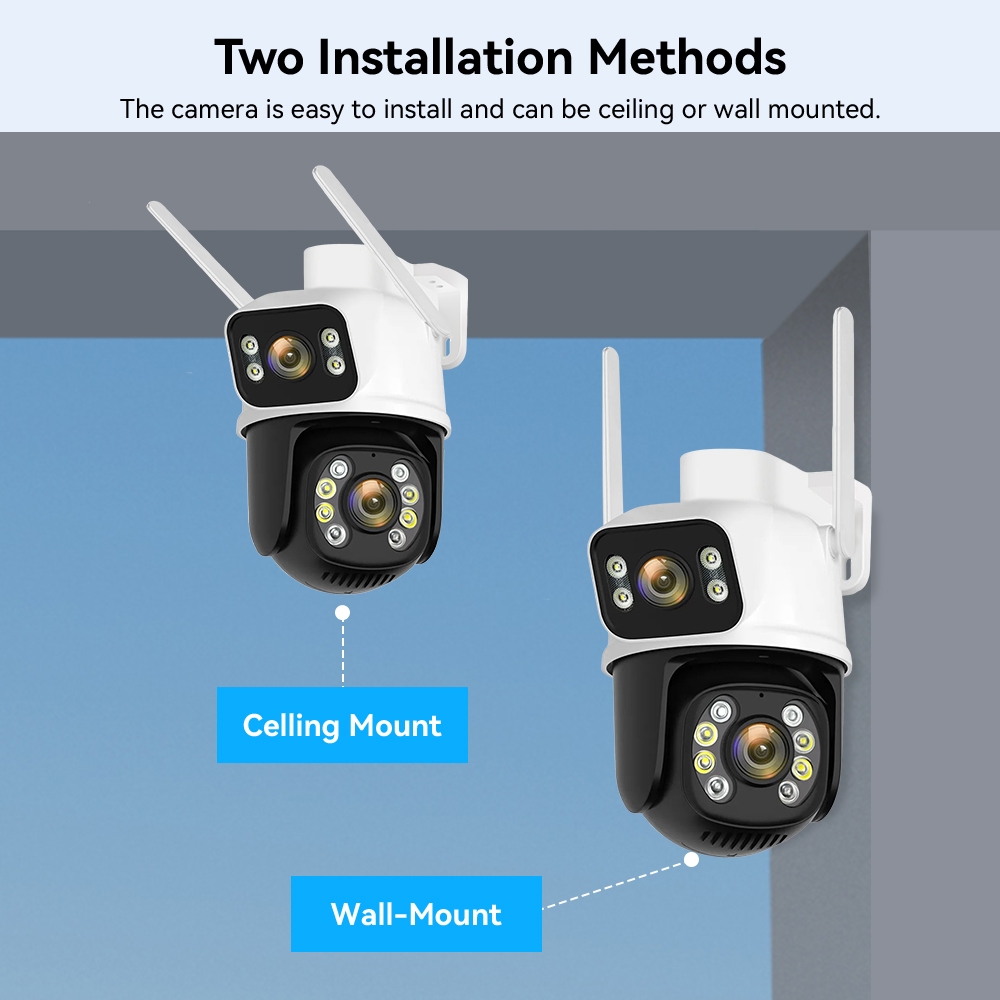 Two Installation Methods

The camera is easy to install and can be ceiling or wall mounted.

Celling Mount

Wall-Mount