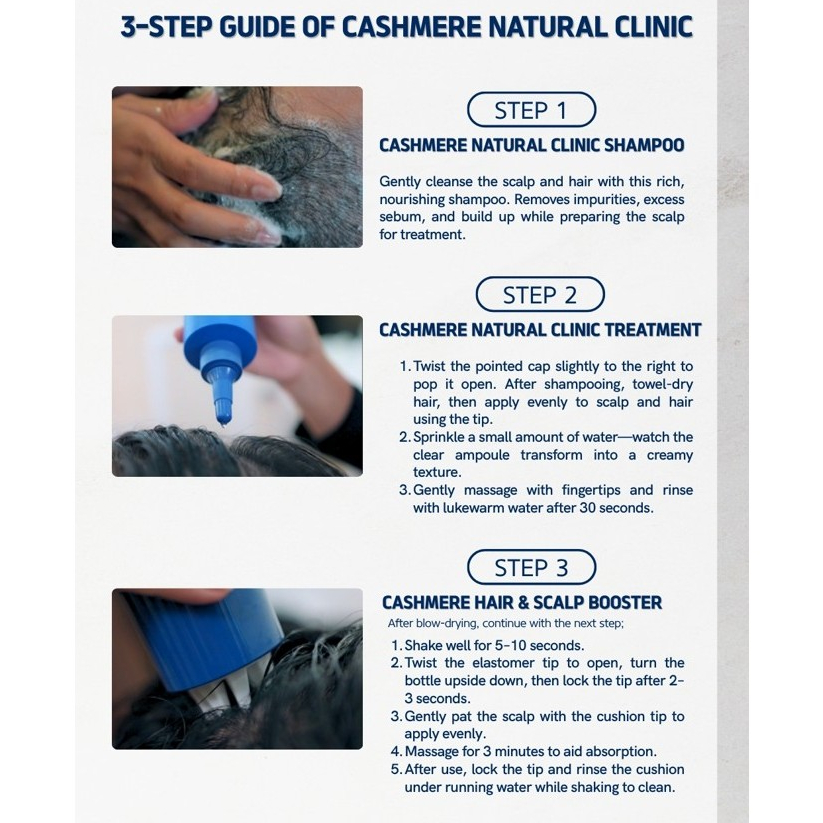 3-STEP GUIDE OF CASHMERE NATURAL CLINIC

STEP 1

CASHMERE NATURAL CLINIC SHAMPOO

Gently cleanse the scalp and hair with this rich, nourishing shampoo. Removes impurities, excess sebum, and build up while preparing the scalp for treatment.

STEP 2

CASHMERE NATURAL CLINIC TREATMENT

1. Twist the pointed cap slightly to the right to pop it open. After shampooing, towel-dry hair, then apply evenly to scalp and hair using the tip.
2. Sprinkle a small amount of water—watch the clear ampoule transform into a creamy texture.
3. Gently massage with fingertips and rinse with lukewarm water after 30 seconds.

STEP 3

CASHMERE HAIR & SCALP BOOSTER

After blow-drying, continue with the next step;

1. Shake well for 5-10 seconds.
2. Twist the elastomer tip to open, turn the bottle upside down, then lock the tip after 2-3 seconds.
3. Gently pat the scalp with the cushion tip to apply evenly.
4. Massage for 3 minutes to aid absorption.
5. After use, lock the tip and rinse the cushion under running water while shaking to clean.