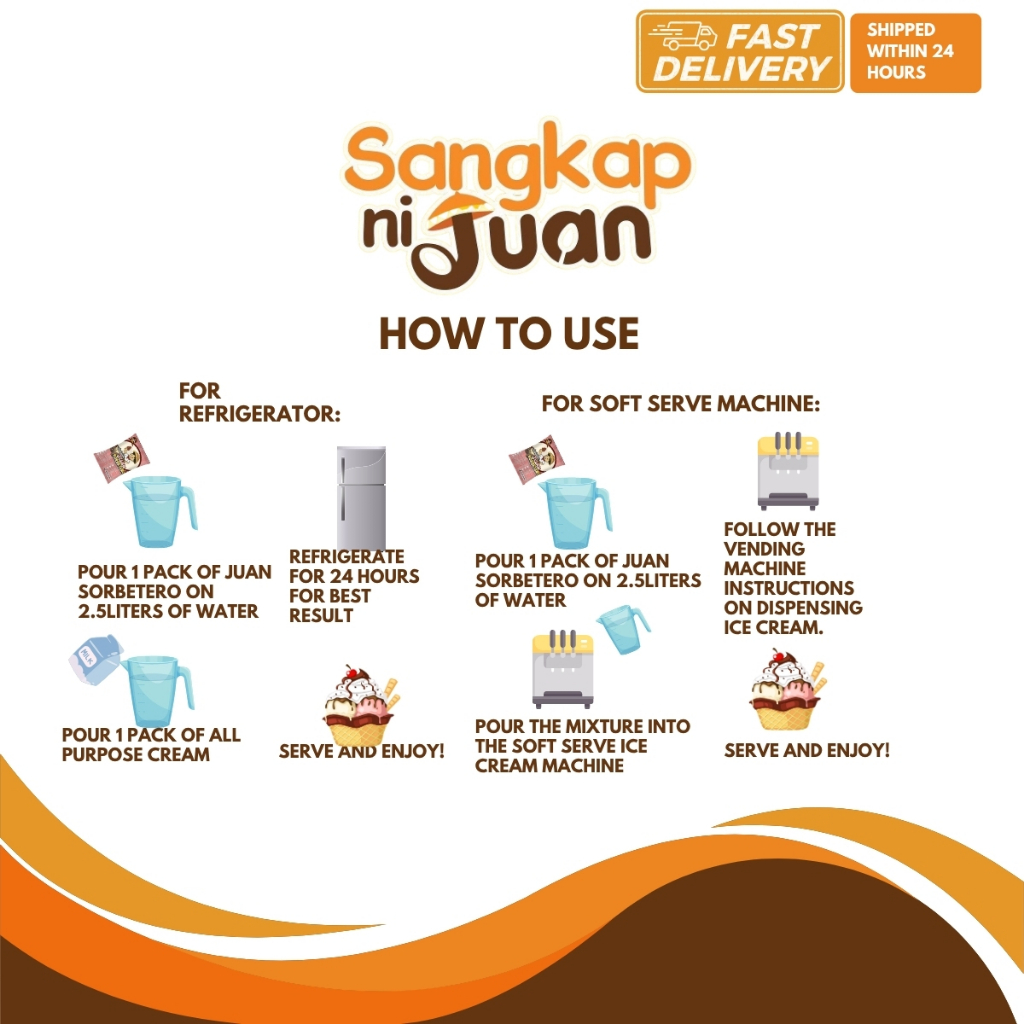 FAST DELIVERY

SHIPPED WITHIN 24 HOURS

Sangkap ni Juan

HOW TO USE

FOR REFRIGERATOR:

POUR 1 PACK OF JUAN SORBETERO ON 2.5LITERS OF WATER

REFRIGERATE FOR 24 HOURS FOR BEST RESULT

POUR 1 PACK OF ALL PURPOSE CREAM

SERVE AND ENJOY!

FOR SOFT SERVE MACHINE:

POUR 1 PACK OF JUAN SORBETERO ON 2.5LITERS OF WATER

FOLLOW THE VENDING MACHINE INSTRUCTIONS ON DISPENSING ICE CREAM.

POUR THE MIXTURE INTO THE SOFT SERVE ICE CREAM MACHINE

SERVE AND ENJOY!