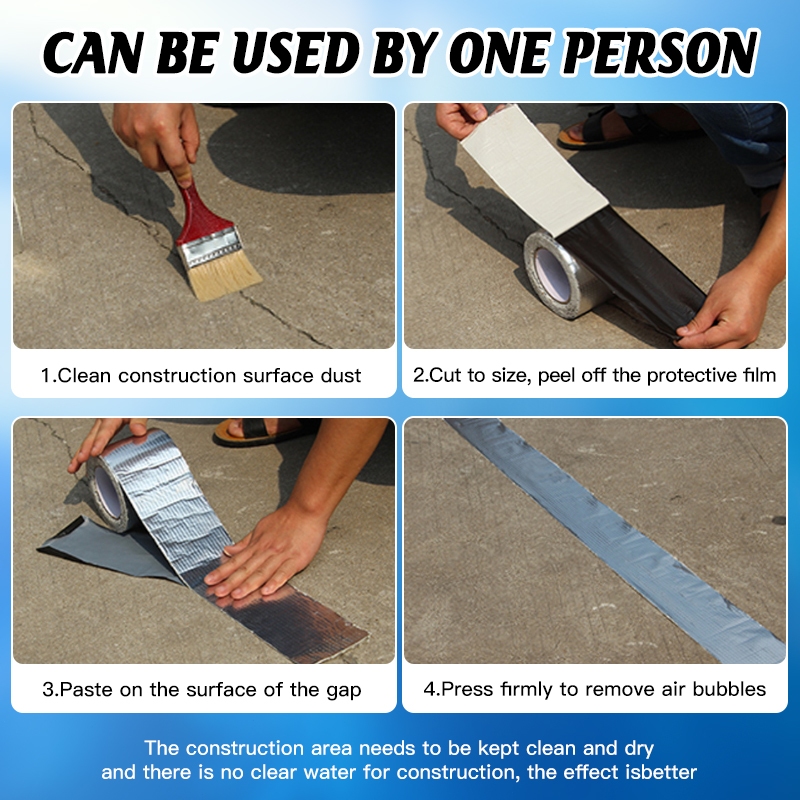 CAN BE USED BY ONE PERSON

1.Clean construction surface dust

2.Cut to size, peel off the protective film

3.Paste on the surface of the gap

4.Press firmly to remove air bubbles

The construction area needs to be kept clean and dry and there is no clear water for construction, the effect isbetter