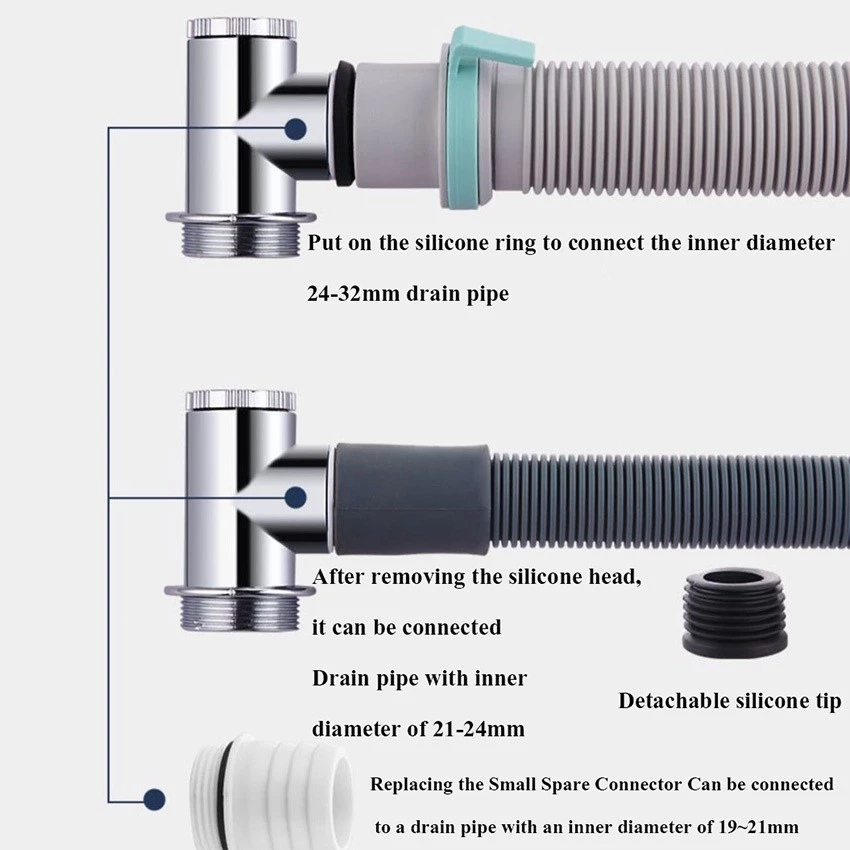 Put on the silicone ring to connect the inner diameter
24-32mm drain pipe

After removing the silicone head,
it can be connected
Drain pipe with inner
diameter of 21-24mm

Detachable silicone tip

Replacing the Small Spare Connector Can be connected
to a drain pipe with an inner diameter of 19~21mm