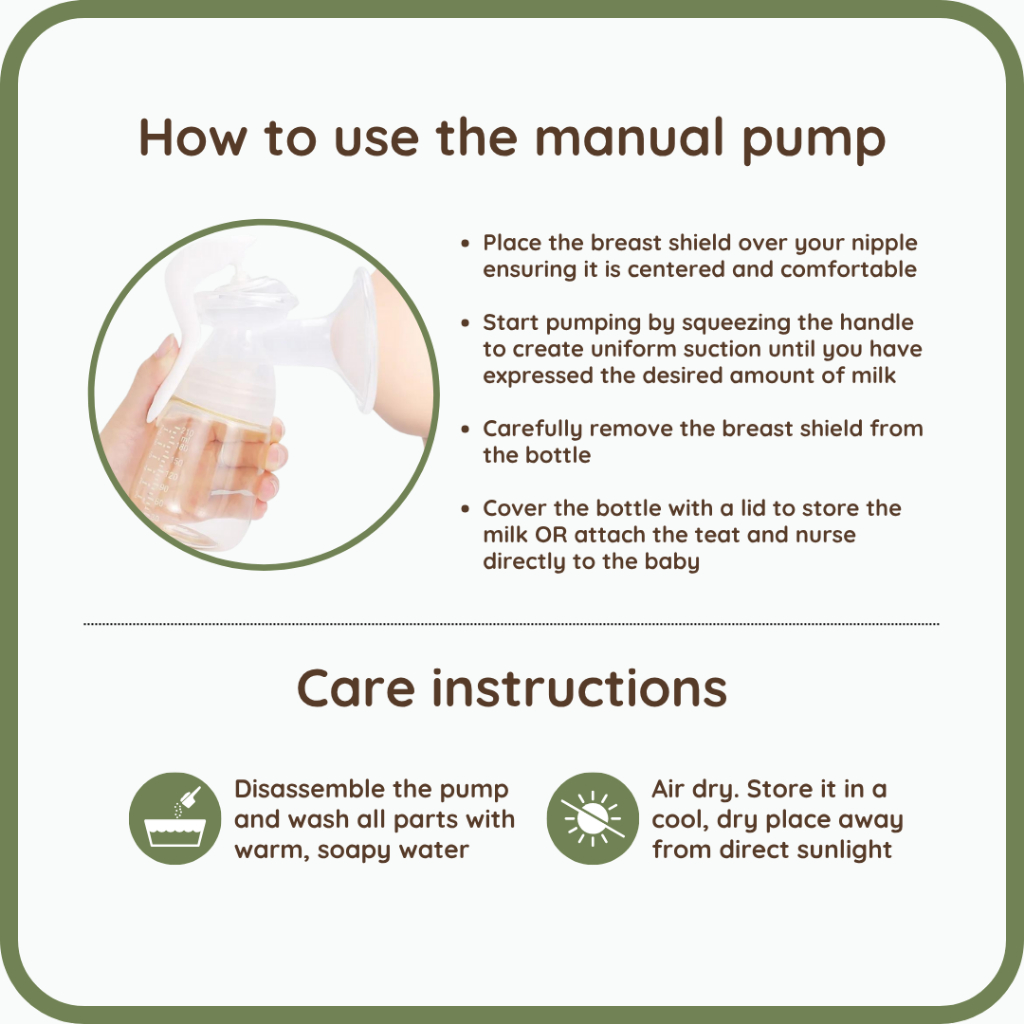 How to use the manual pump

• Place the breast shield over your nipple ensuring it is centered and comfortable

• Start pumping by squeezing the handle to create uniform suction until you have expressed the desired amount of milk

• Carefully remove the breast shield from the bottle

• Cover the bottle with a lid to store the milk OR attach the teat and nurse directly to the baby

Care instructions

Disassemble the pump and wash all parts with warm, soapy water

Air dry. Store it in a cool, dry place away from direct sunlight