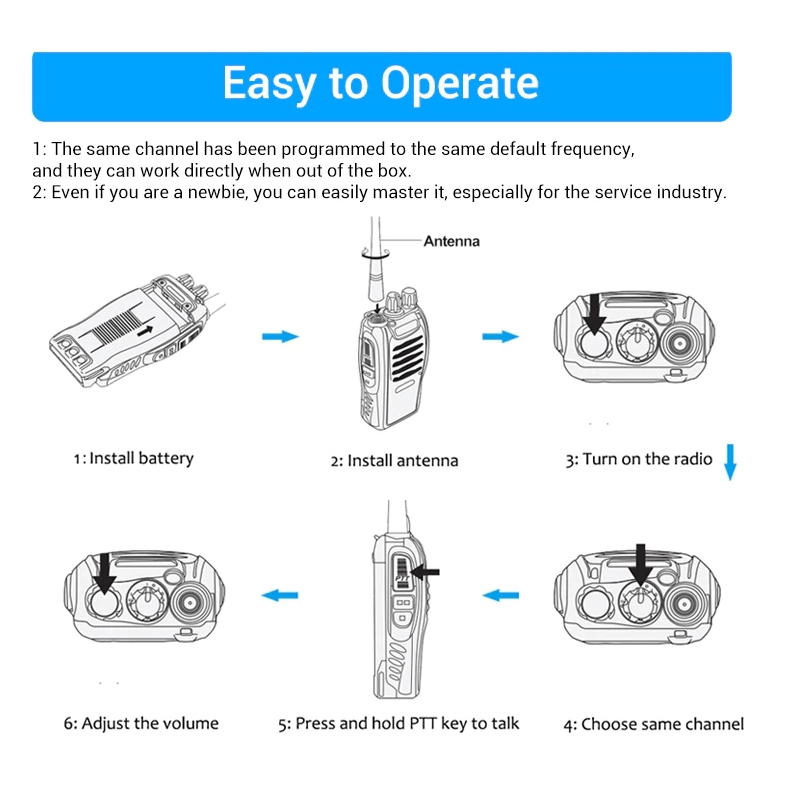 Easy to Operate

1: The same channel has been programmed to the same default frequency, and they can work directly when out of the box.
2: Even if you are a newbie, you can easily master it, especially for the service industry.

Antenna

1: Install battery

2: Install antenna

3: Turn on the radio

PTT

6: Adjust the volume

5: Press and hold PTT key to talk

4: Choose same channel