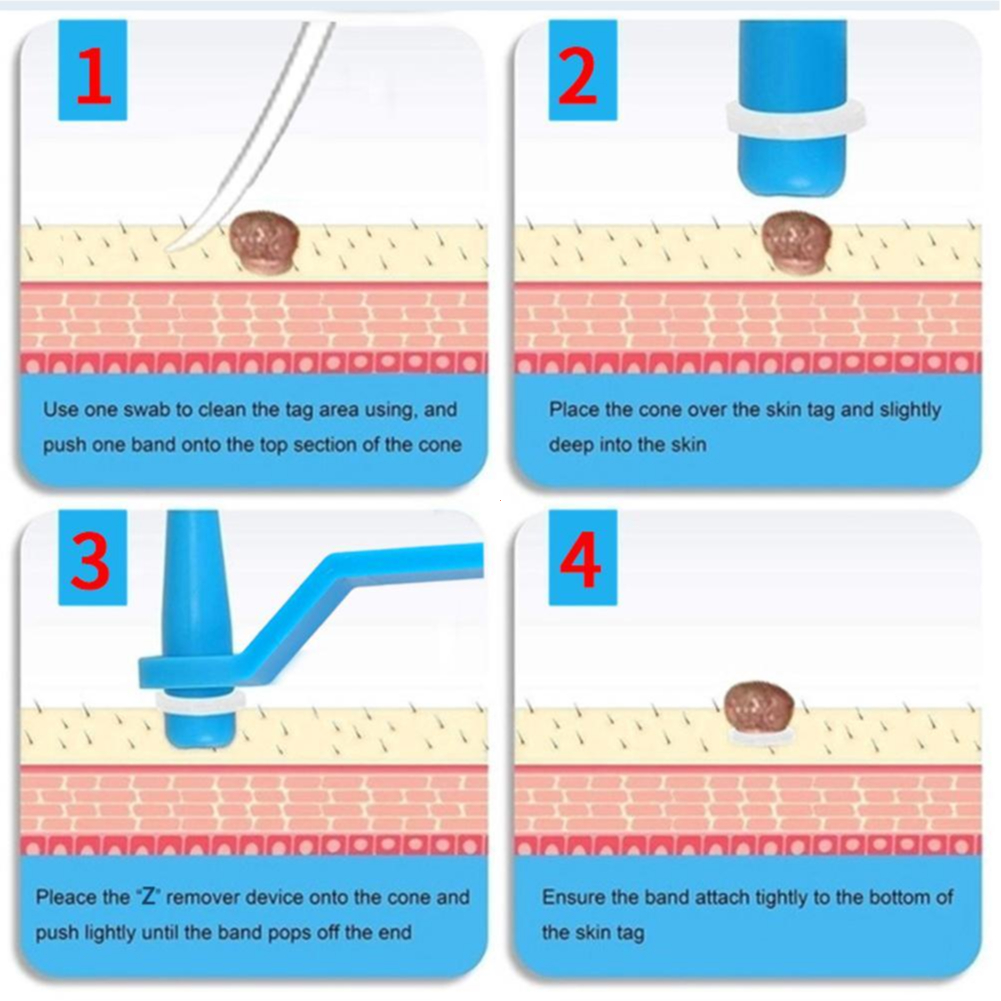 1

Use one swab to clean the tag area using, and push one band onto the top section of the cone

2

Place the cone over the skin tag and slightly deep into the skin

3

Pleace the "Z" remover device onto the cone and push lightly until the band pops off the end

4

Ensure the band attach tightly to the bottom of the skin tag